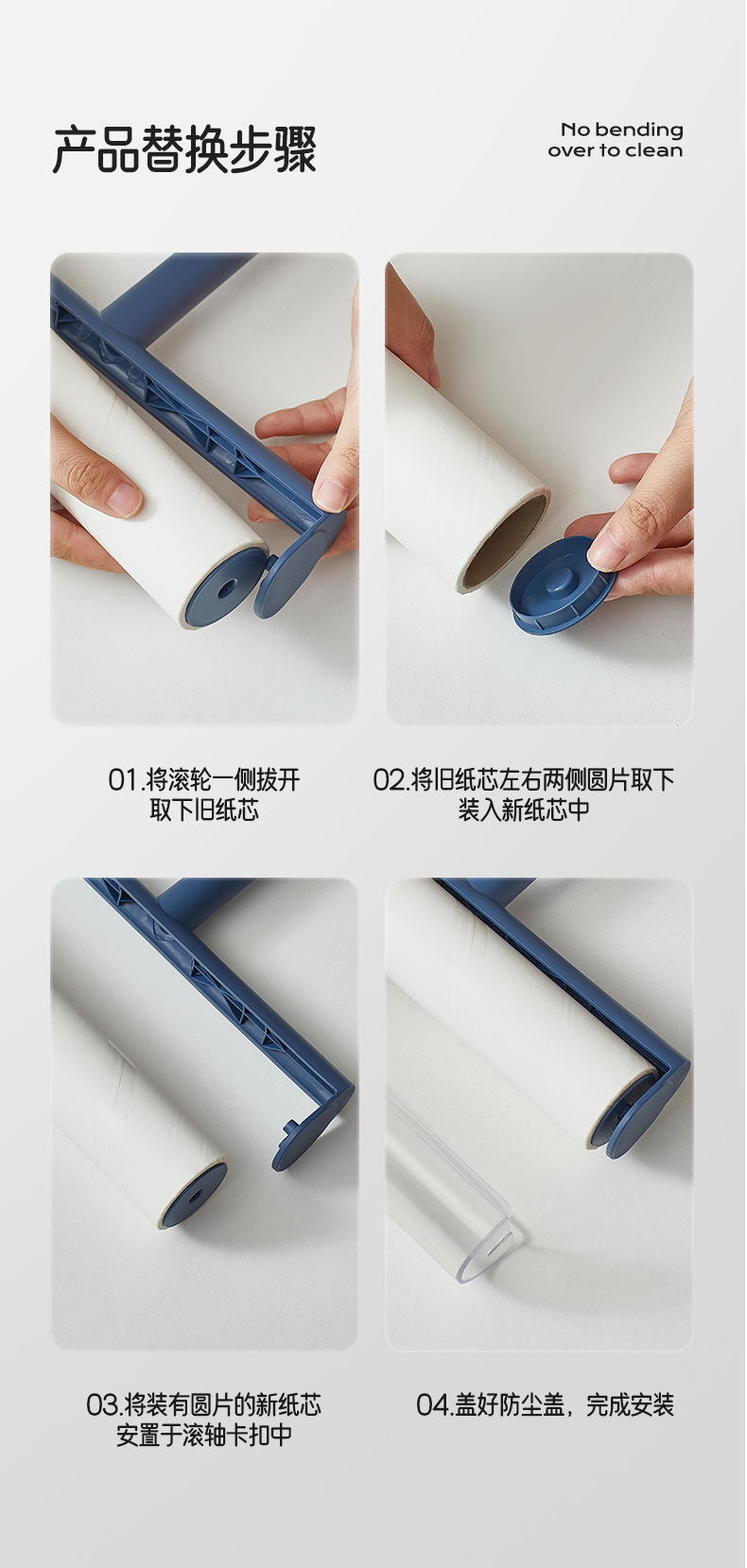 产品替换步骤

No bending
over to clean

01.将滚轮一侧拔开
取下旧纸芯

02.将旧纸芯左右两侧圆片取下
装入新纸芯中

03.将装有圆片的新纸芯
安置于滚轴卡扣中

04.盖好防尘盖，完成安装