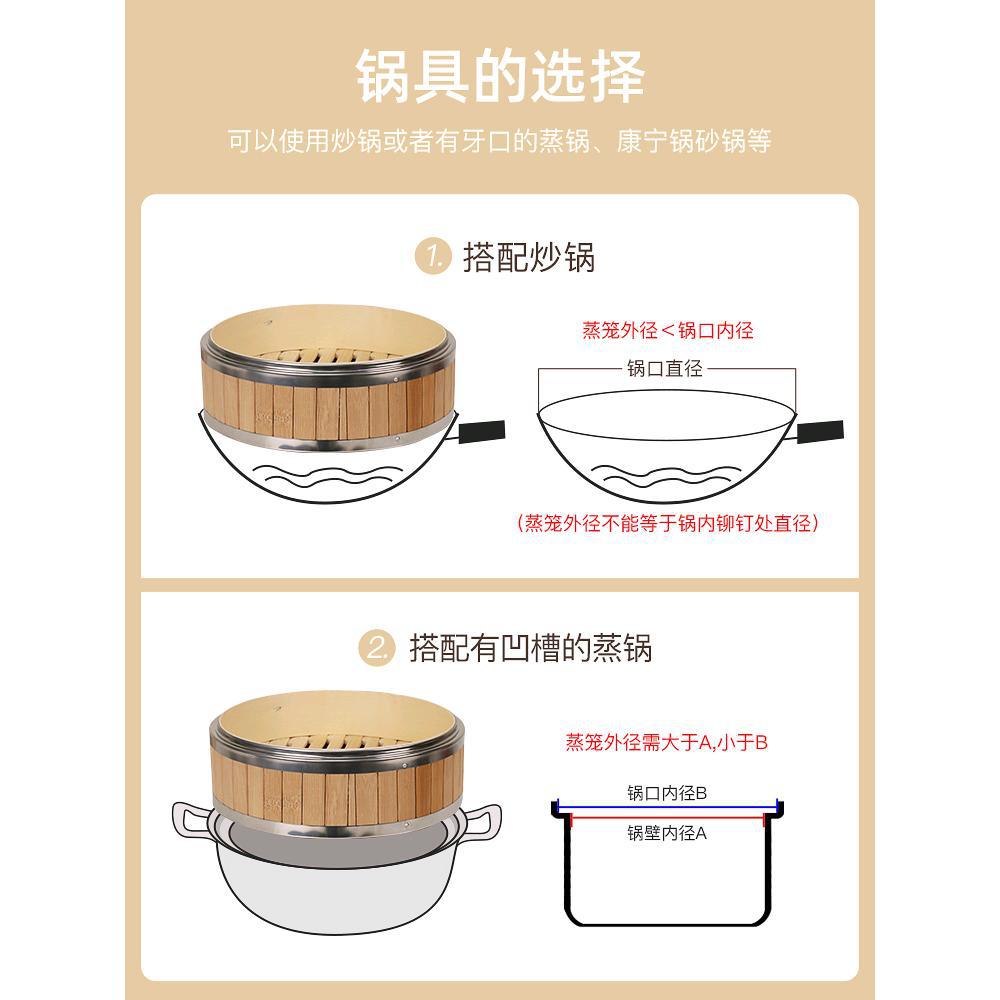 锅具的选择

可以使用炒锅或者有牙口的蒸锅、康宁锅砂锅等

1. 搭配炒锅

蒸笼外径＜锅口内径

锅口直径

（蒸笼外径不能等于锅内铆钉处直径）

2. 搭配有凹槽的蒸锅

蒸笼外径需大于A,小于B

锅口内径B

锅壁内径A