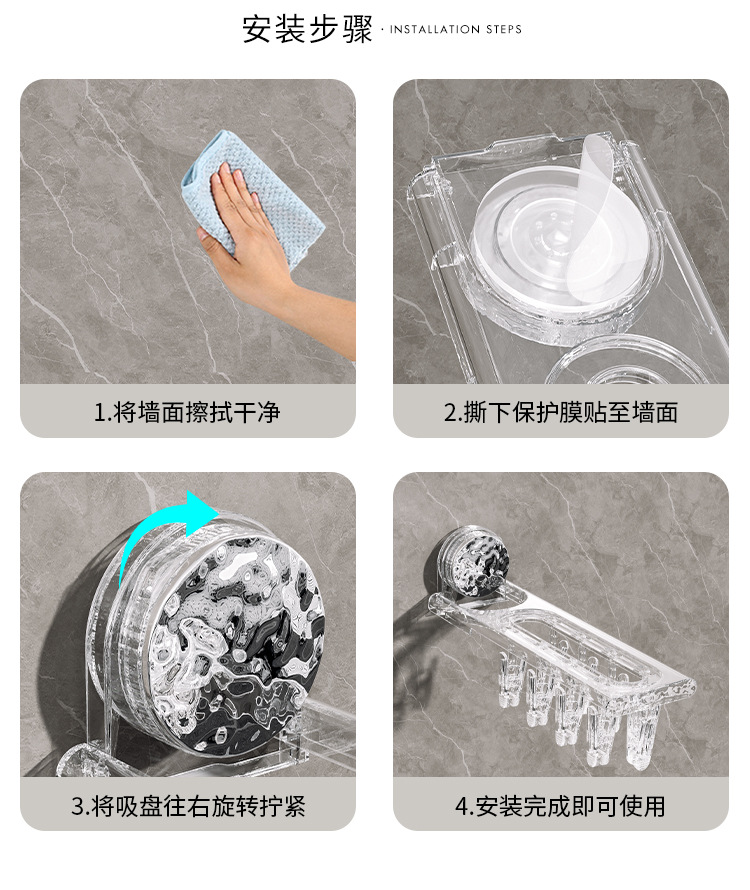 安装步骤 · INSTALLATION STEPS

1.将墙面擦拭干净

2.撕下保护膜贴至墙面

3.将吸盘往右旋转拧紧

4.安装完成即可使用