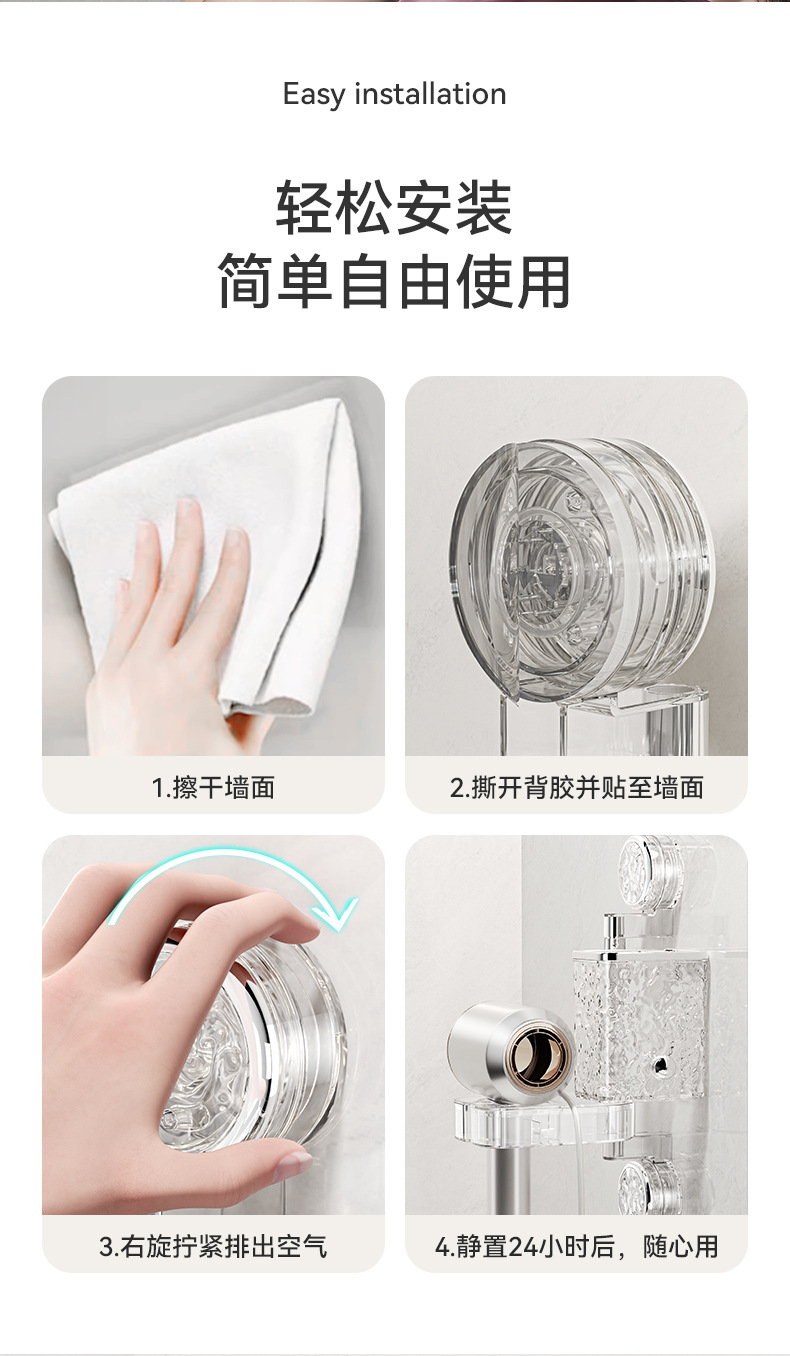 Easy installation

轻松安装
简单自由使用

1.擦干墙面

2.撕开背胶并贴至墙面

3.右旋拧紧排出空气

4.静置24小时后，随心用