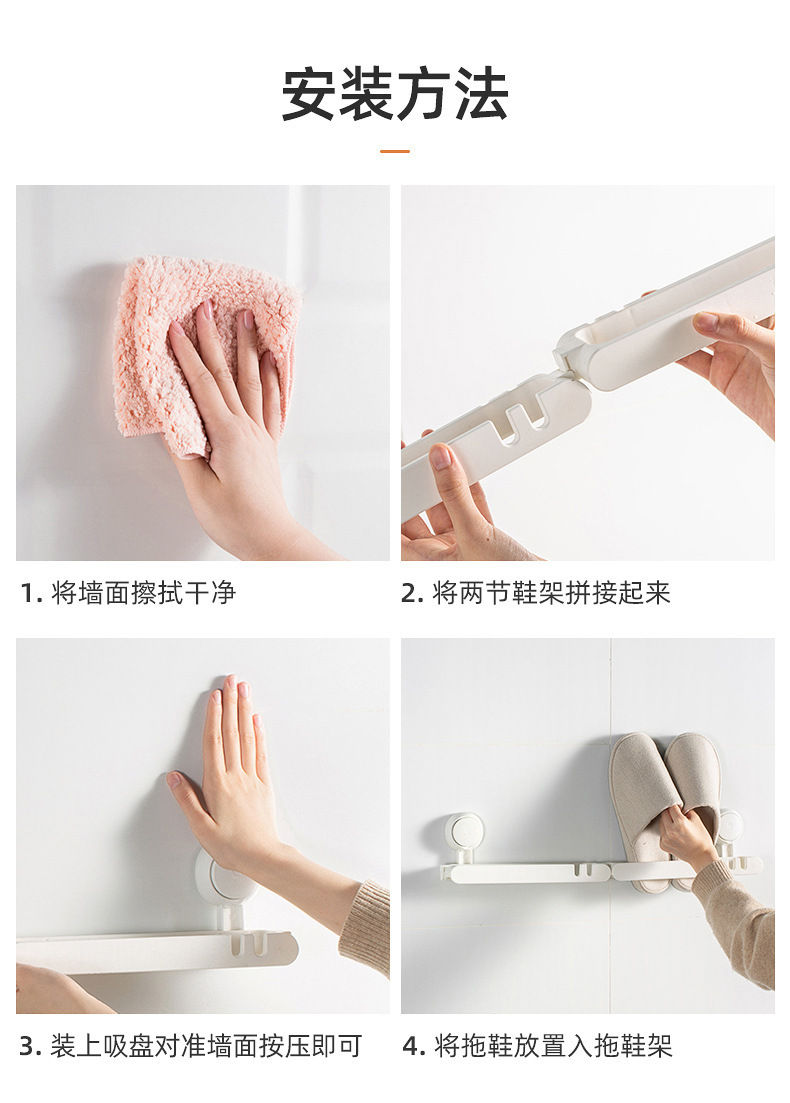 安装方法

1. 将墙面擦拭干净

2. 将两节鞋架拼接起来

3. 装上吸盘对准墙面按压即可

4. 将拖鞋放置入拖鞋架