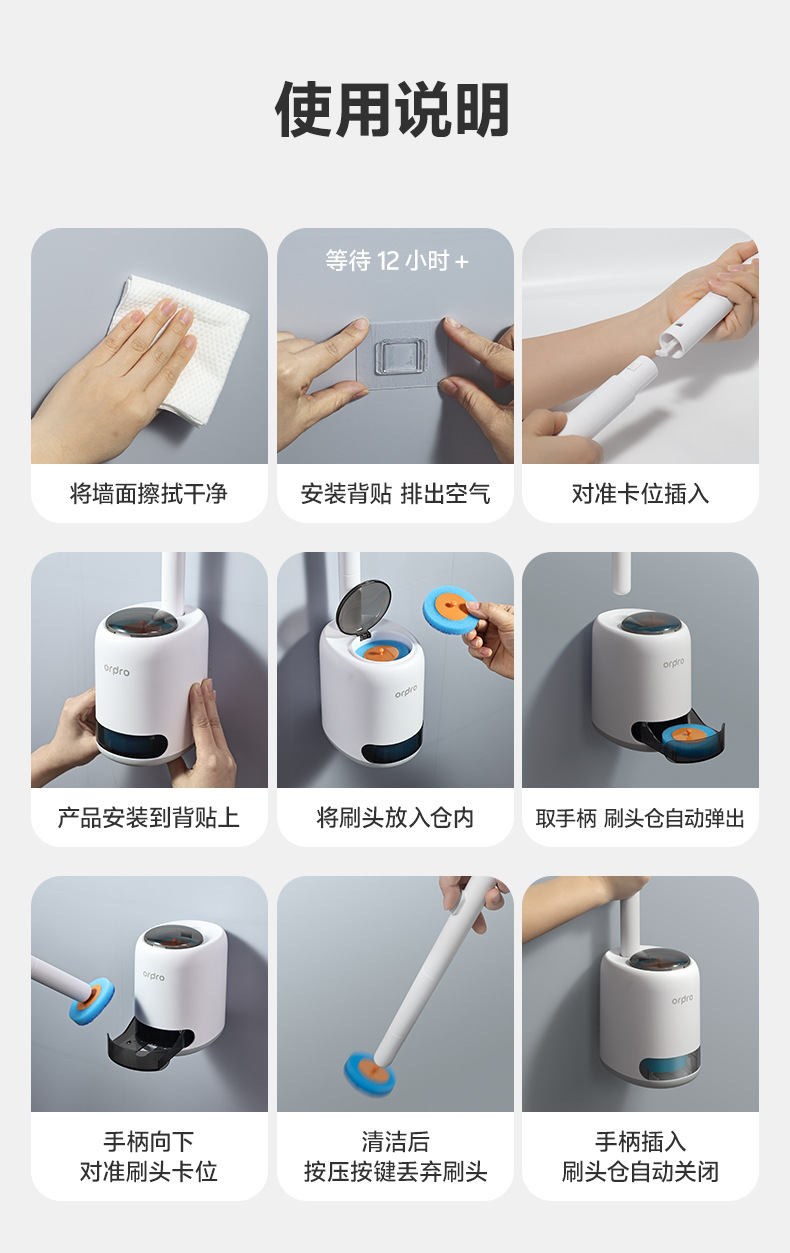 使用说明

将墙面擦拭干净

等待 12 小时 +

安装背贴 排出空气

对准卡位插入

orpro

产品安装到背贴上

orpro

将刷头放入仓内

orpro

取手柄 刷头仓自动弹出

orpro

手柄向下
对准刷头卡位

清洁后
按压按键丢弃刷头

orpro

手柄插入
刷头仓自动关闭