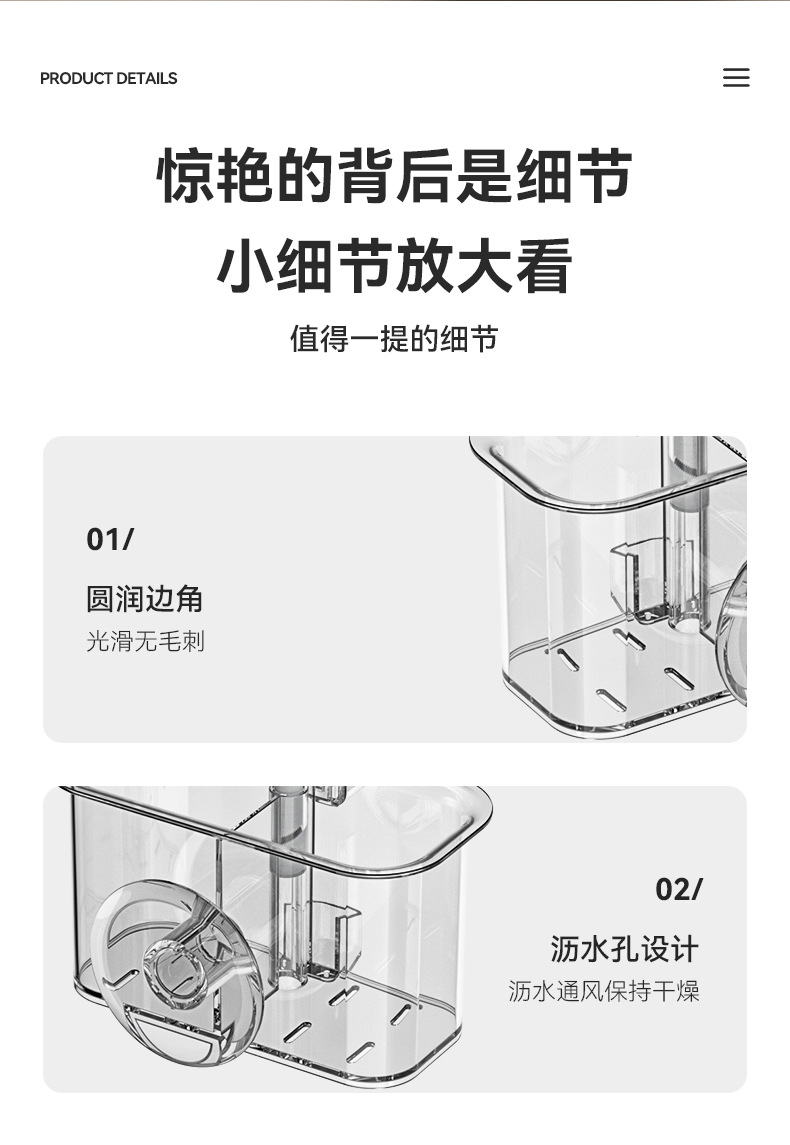 PRODUCT DETAILS

惊艳的背后是细节
小细节放大看

值得一提的细节

01/

圆润边角
光滑无毛刺

02/

沥水孔设计
沥水通风保持干燥