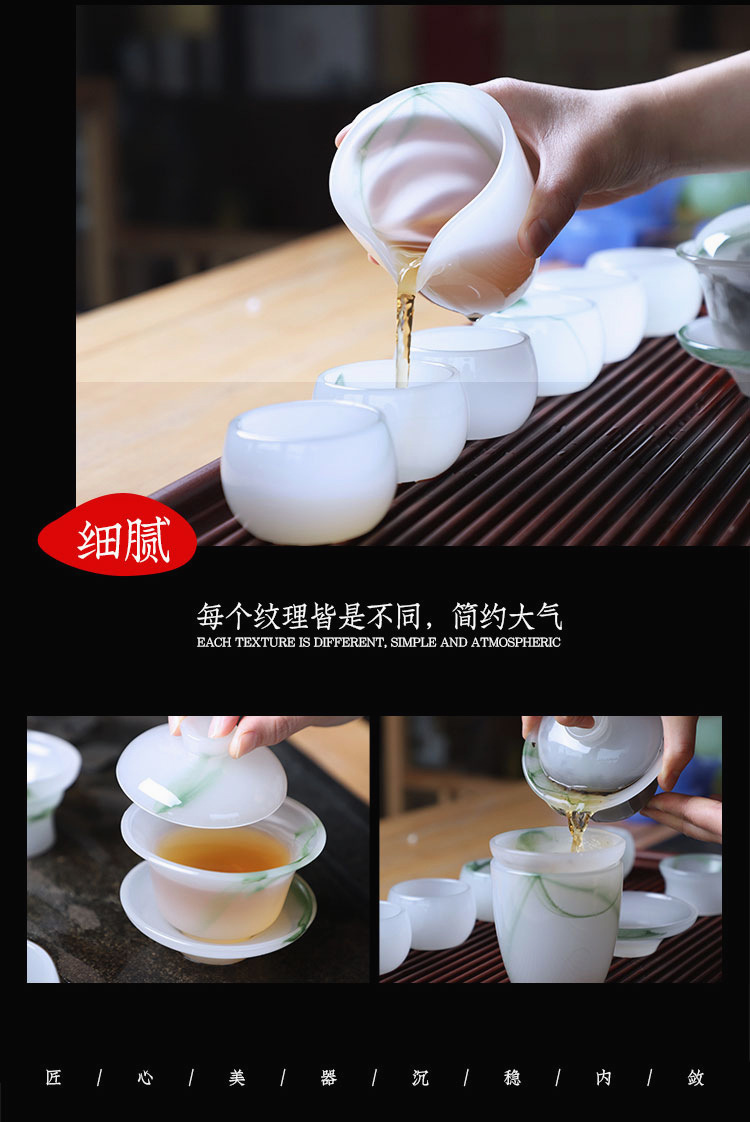 细腻

每个纹理皆是不同，简约大气
EACH TEXTURE IS DIFFERENT, SIMPLE AND ATMOSPHERIC

匠 / 心 / 美 / 器 / 沉 / 稳 / 内 / 敛