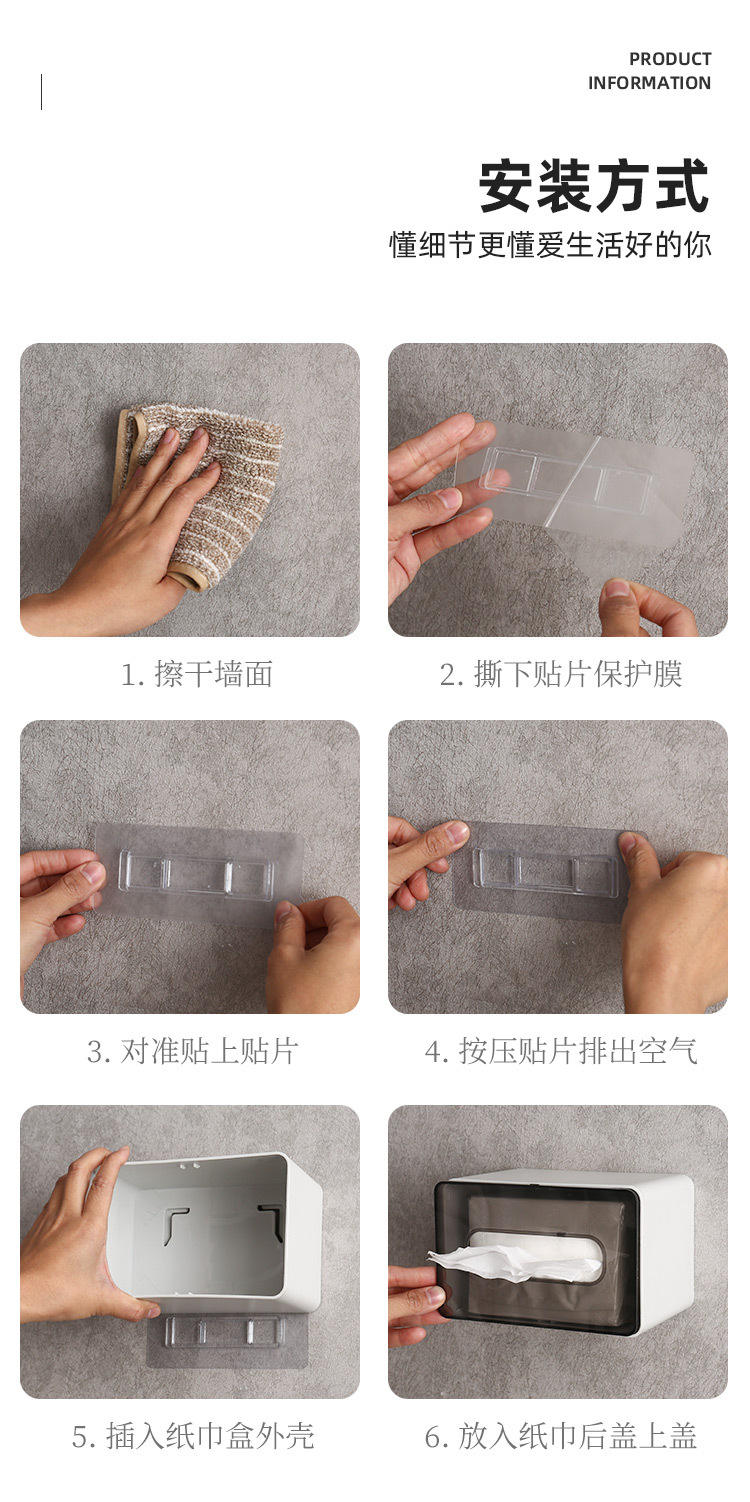 PRODUCT
INFORMATION

安装方式

懂细节更懂爱生活好的你

1. 擦干墙面

2. 撕下贴片保护膜

3. 对准贴上贴片

4. 按压贴片排出空气

5. 插入纸巾盒外壳

6. 放入纸巾后盖上盖