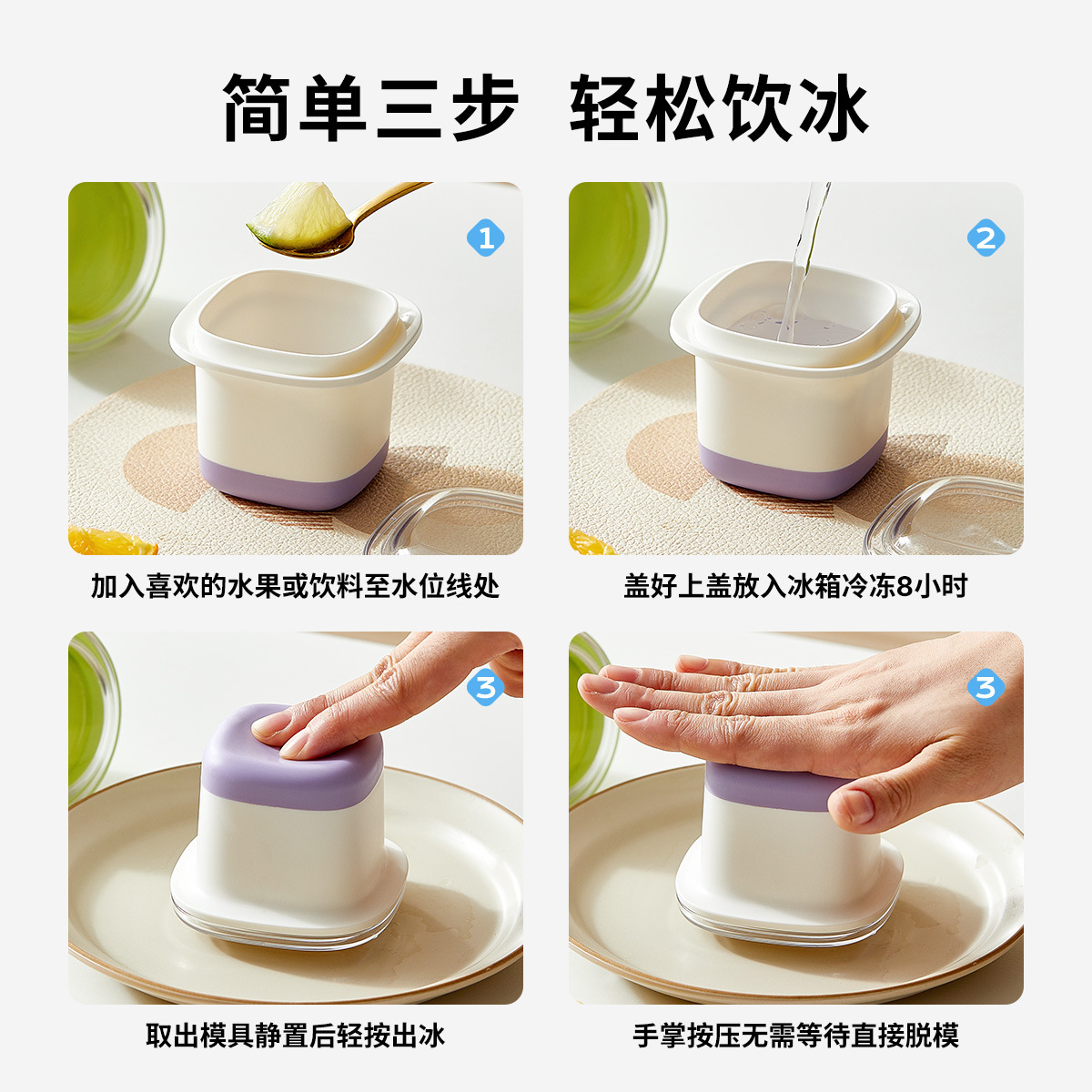 简单三步 轻松饮冰

1

加入喜欢的水果或饮料至水位线处

2

盖好上盖放入冰箱冷冻8小时

3

取出模具静置后轻按出冰

3

手掌按压无需等待直接脱模