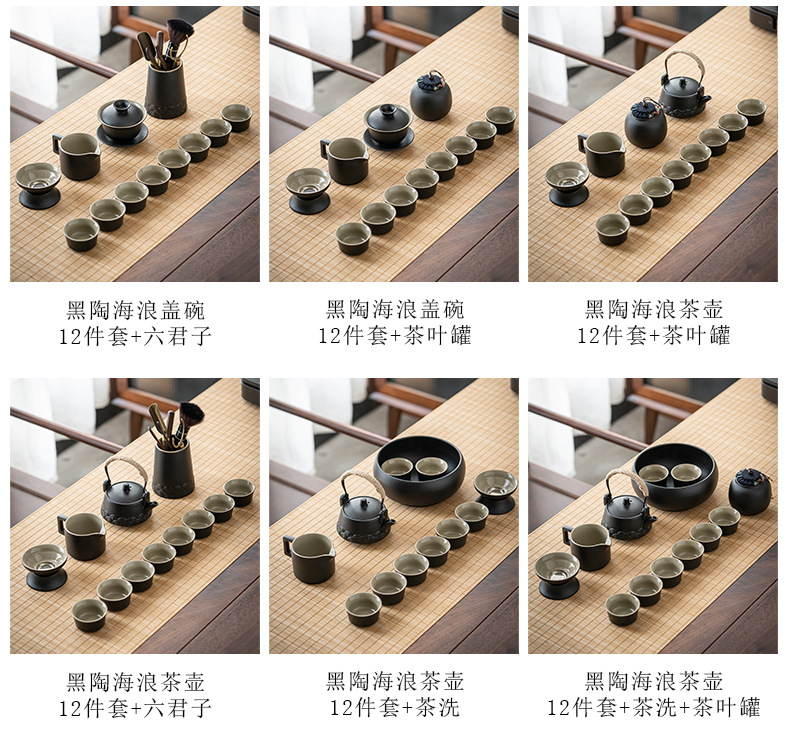 黑陶海浪盖碗
12件套+六君子

黑陶海浪盖碗
12件套+茶叶罐

黑陶海浪茶壶
12件套+茶叶罐

黑陶海浪茶壶
12件套+六君子

黑陶海浪茶壶
12件套+茶洗

黑陶海浪茶壶
12件套+茶洗+茶叶罐