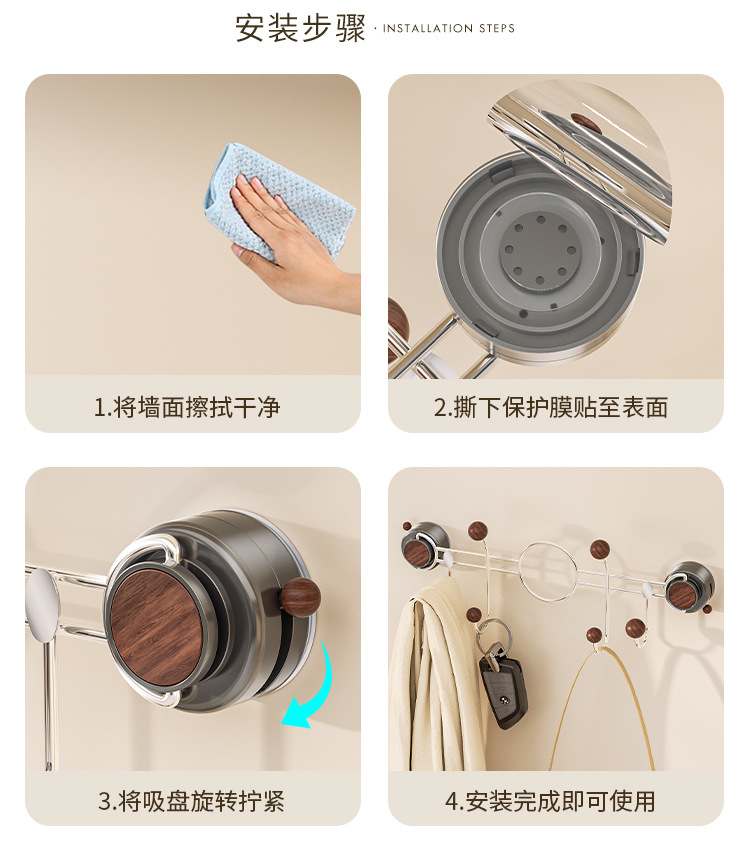 安装步骤 · INSTALLATION STEPS

1.将墙面擦拭干净

2.撕下保护膜贴至表面

3.将吸盘旋转拧紧

4.安装完成即可使用