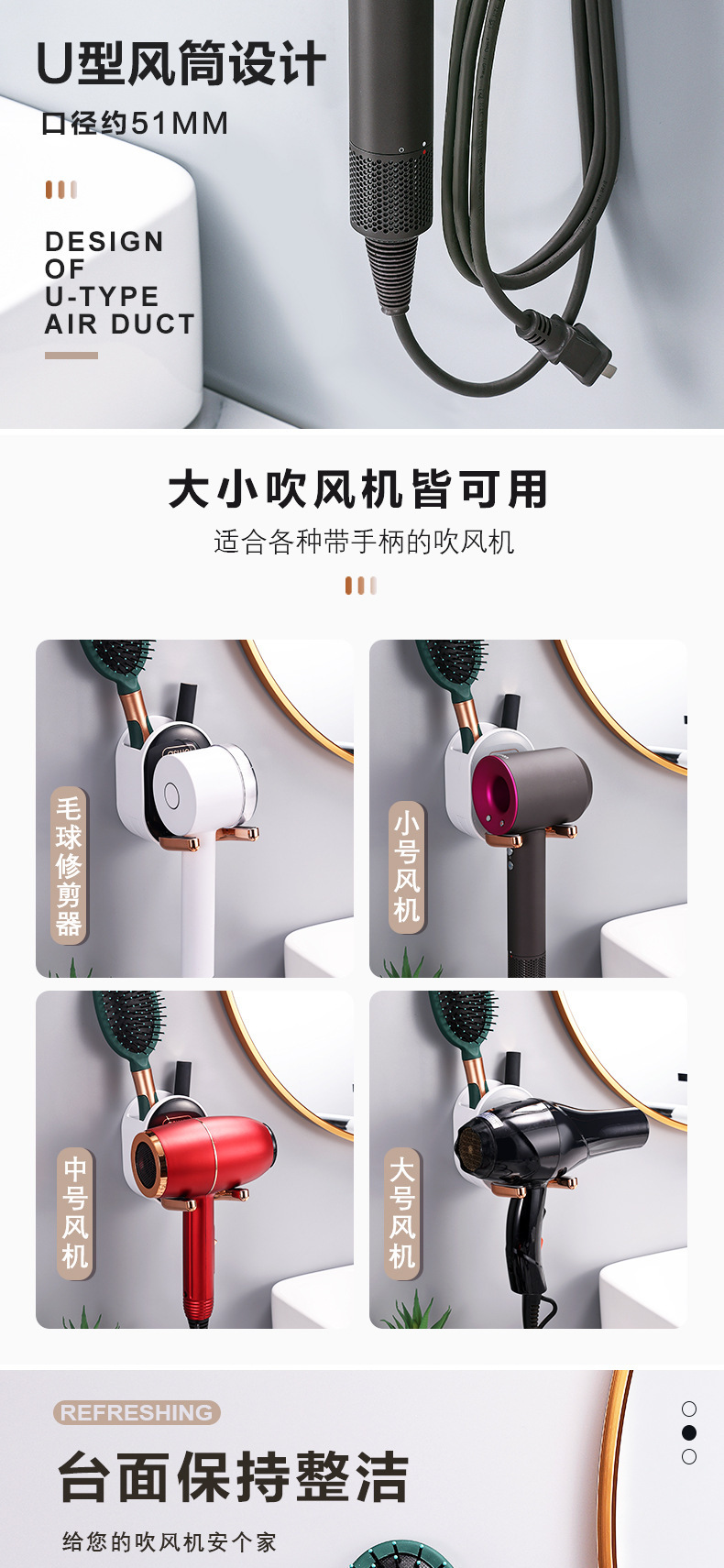 U型风筒设计

口径约51MM

DESIGN OF U-TYPE AIR DUCT

大小吹风机皆可用

适合各种带手柄的吹风机

毛球修剪器

小号风机

中号风机

大号风机

REFRESHING

台面保持整洁

给您的吹风机安个家