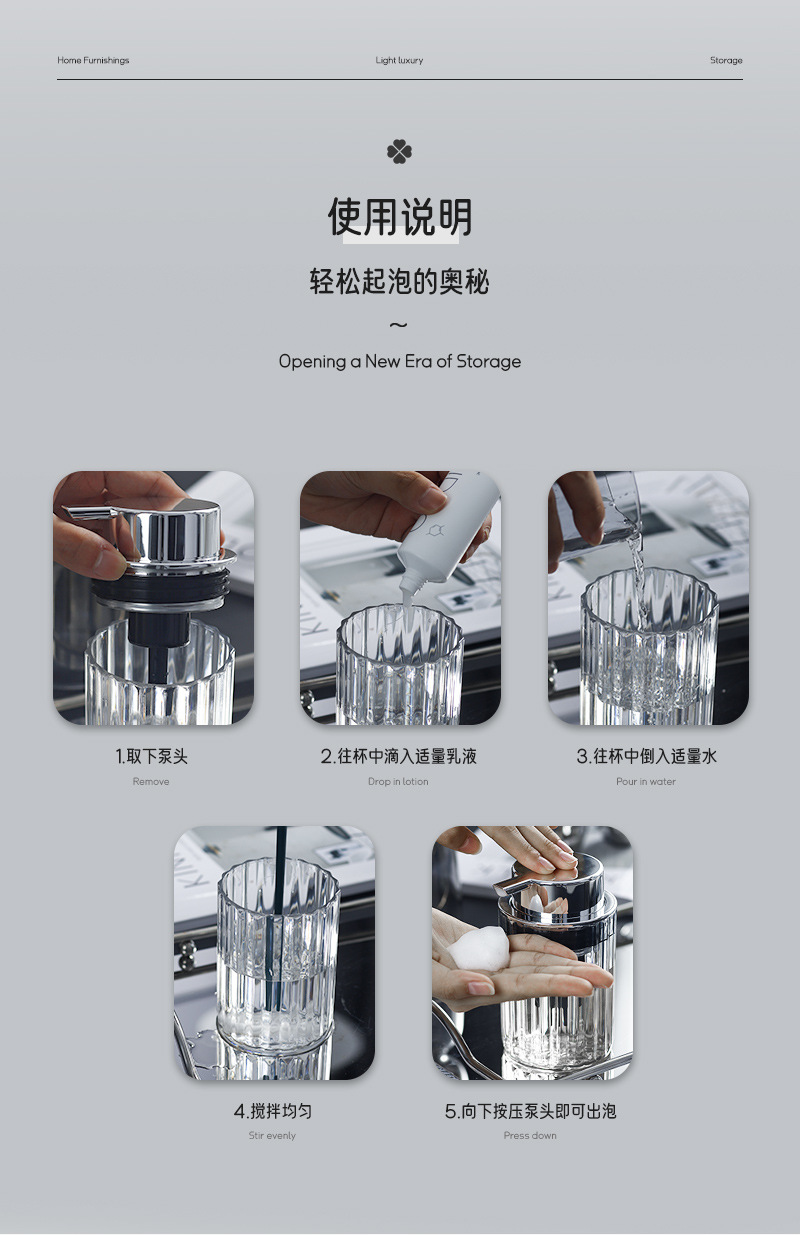 Home Furnishings Light luxury Storage

使用说明

轻松起泡的奥秘

~

Opening a New Era of Storage

1.取下泵头
Remove

2.往杯中滴入适量乳液
Drop in lotion

3.往杯中倒入适量水
Pour in water

4.搅拌均匀
Stir evenly

5.向下按压泵头即可出泡
Press down