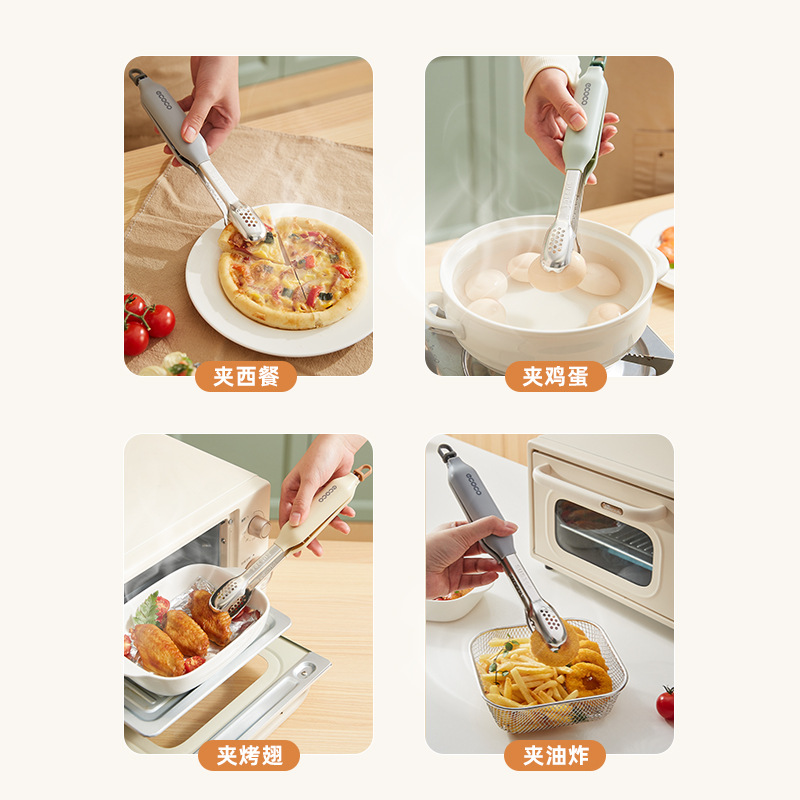 ecoco

夹西餐

ecoco

夹鸡蛋

ecoco

夹烤翅

ecoco

夹油炸