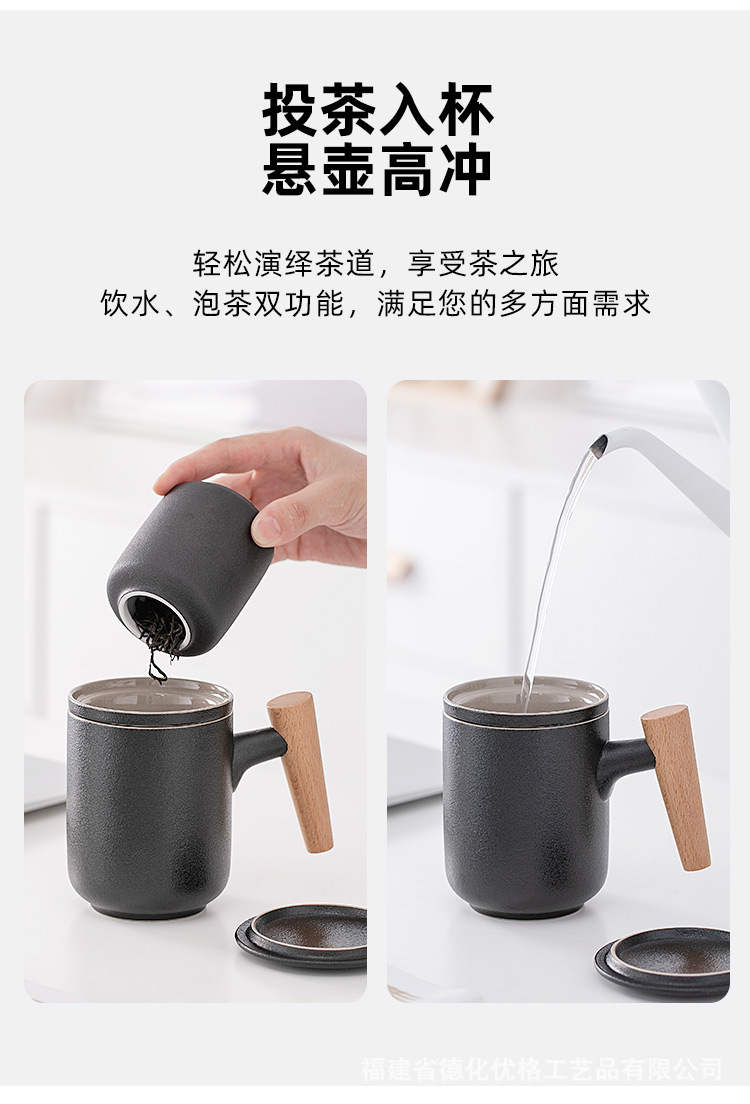 投茶入杯
悬壶高冲

轻松演绎茶道，享受茶之旅
饮水、泡茶双功能，满足您的多方面需求

福建省德化优格工艺品有限公司