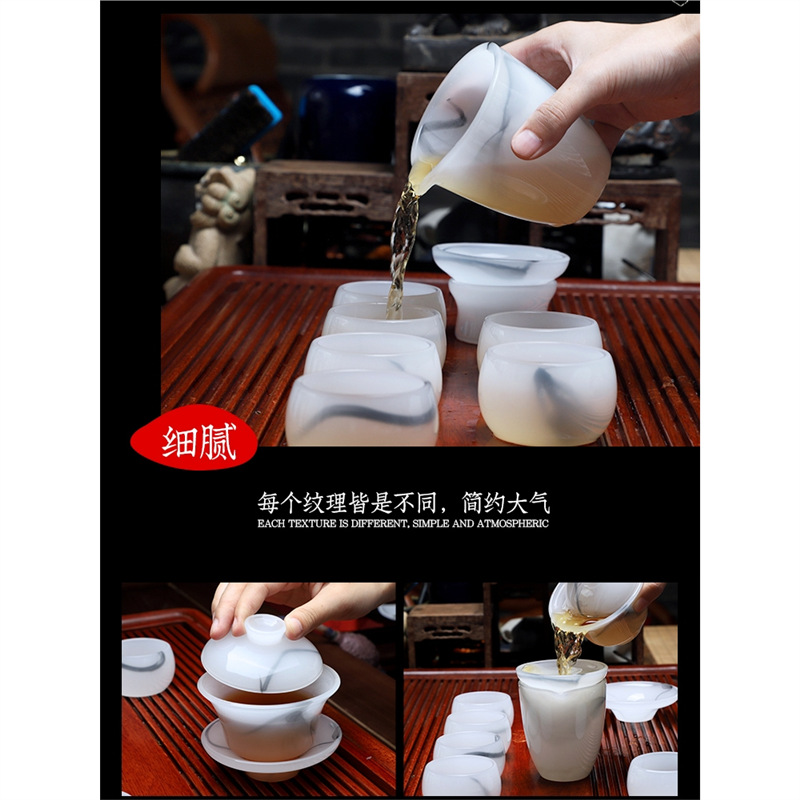 细腻

每个纹理皆是不同，简约大气
EACH TEXTURE IS DIFFERENT, SIMPLE AND ATMOSPHERIC