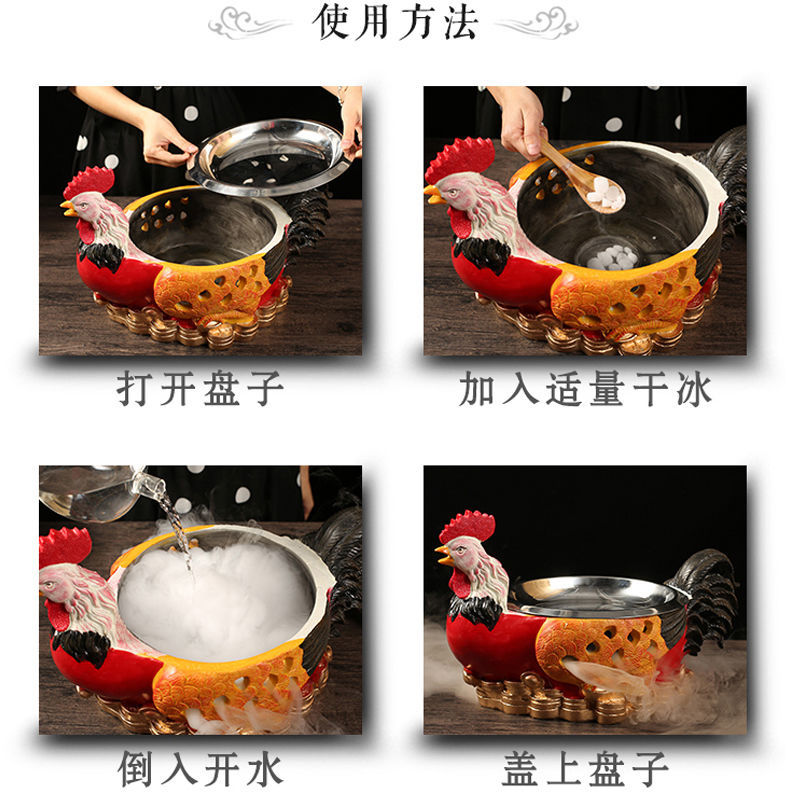 使用方法

打开盘子

加入适量干冰

倒入开水

盖上盘子