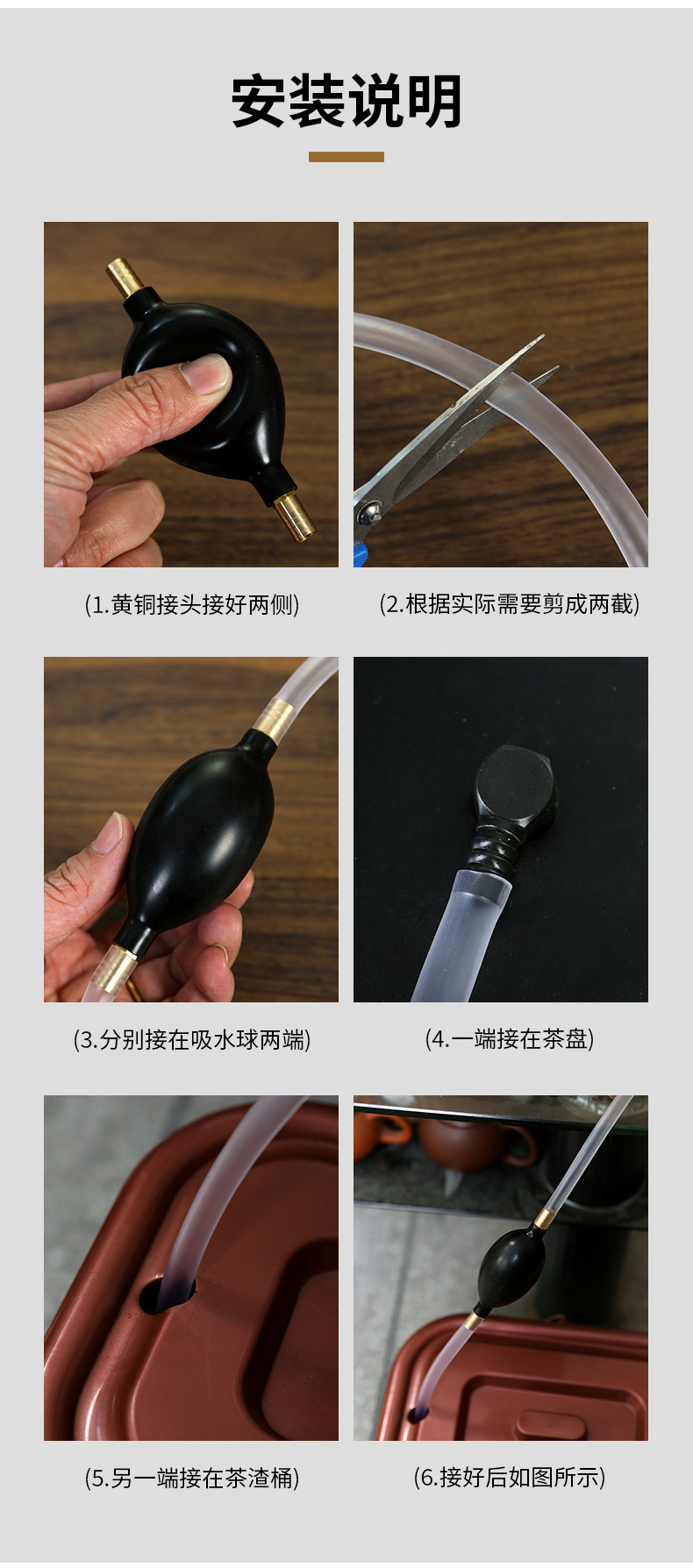 安装说明

(1.黄铜接头接好两侧)

(2.根据实际需要剪成两截)

(3.分别接在吸水球两端)

(4.一端接在茶盘)

(5.另一端接在茶渣桶)

(6.接好后如图所示)