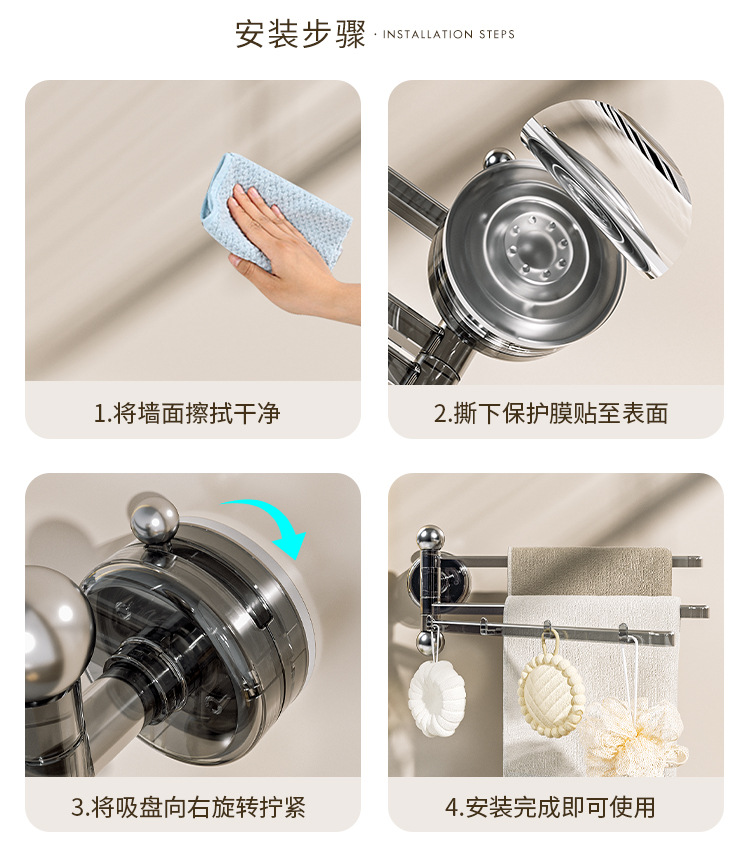 安装步骤 · INSTALLATION STEPS

1.将墙面擦拭干净

2.撕下保护膜贴至表面

3.将吸盘向右旋转拧紧

4.安装完成即可使用