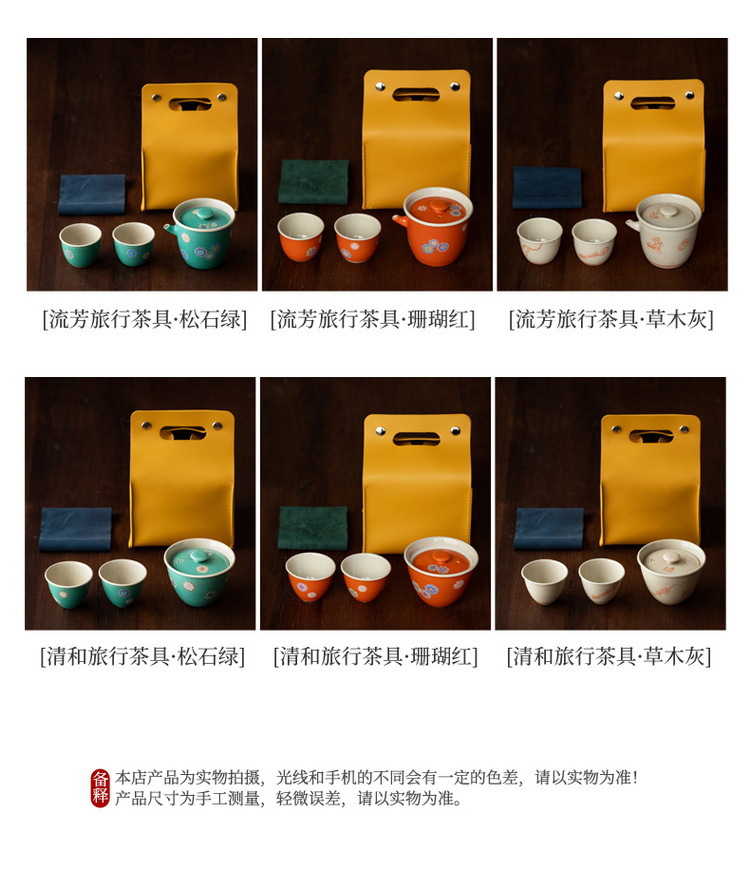 [流芳旅行茶具·松石绿] [流芳旅行茶具·珊瑚红] [流芳旅行茶具·草木灰]

[清和旅行茶具·松石绿] [清和旅行茶具·珊瑚红] [清和旅行茶具·草木灰]

备释

本店产品为实物拍摄，光线和手机的不同会有一定的色差，请以实物为准！
产品尺寸为手工测量，轻微误差，请以实物为准。