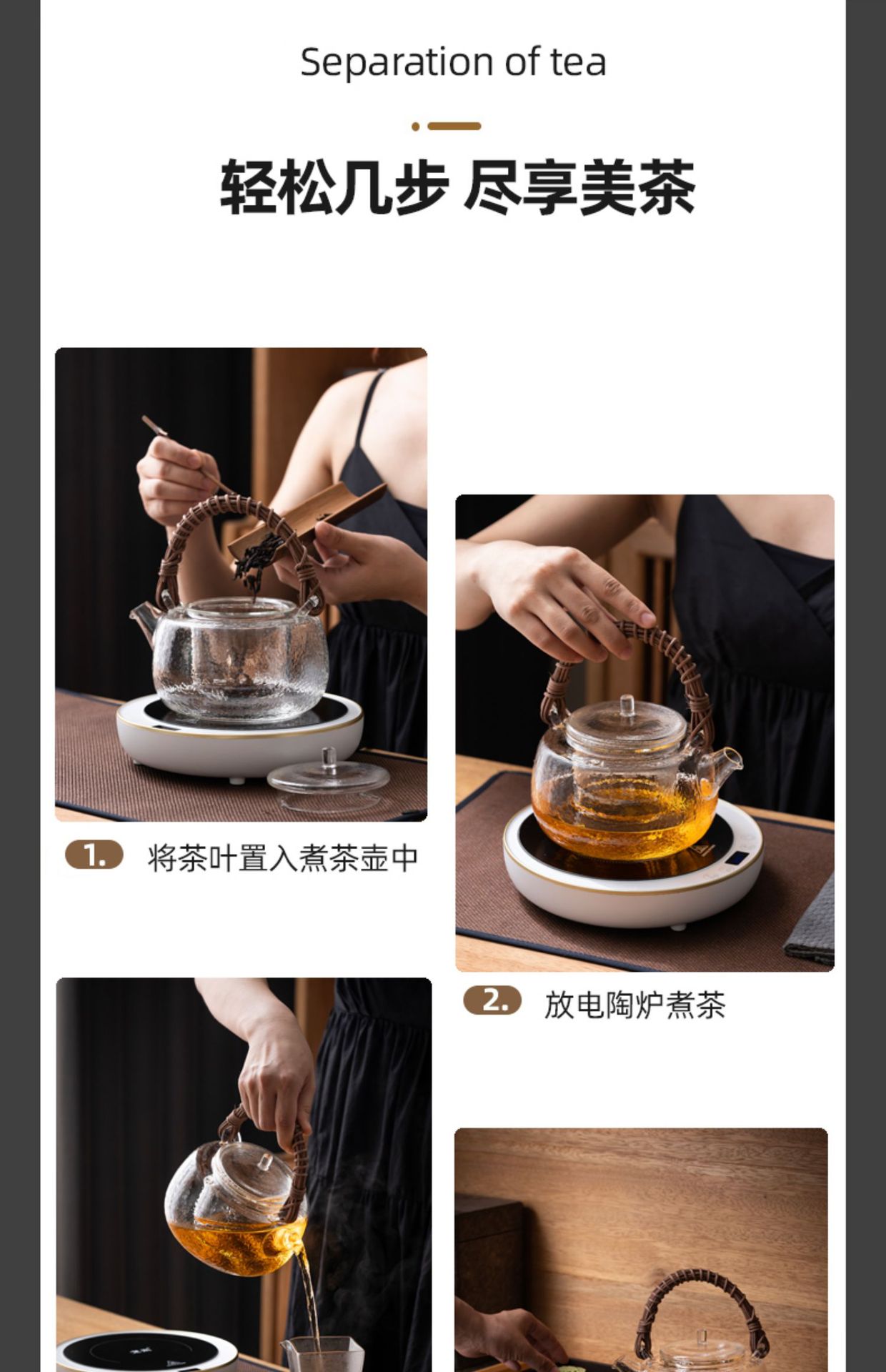 Separation of tea

轻松几步 尽享美茶

1. 将茶叶置入煮茶壶中

2. 放电陶炉煮茶