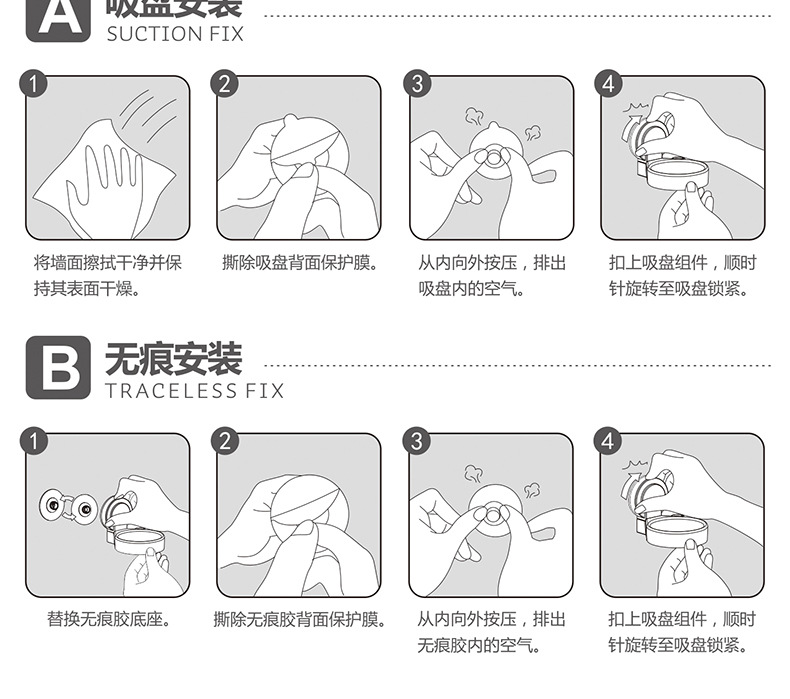 A 吸盘安装
SUCTION FIX

1
将墙面擦拭干净并保持其表面干燥。

2
撕除吸盘背面保护膜。

3
从内向外按压，排出吸盘内的空气。

4
扣上吸盘组件，顺时针旋转至吸盘锁紧。

B 无痕安装
TRACELESS FIX

1
替换无痕胶底座。

2
撕除无痕胶背面保护膜。

3
从内向外按压，排出无痕胶内的空气。

4
扣上吸盘组件，顺时针旋转至吸盘锁紧。