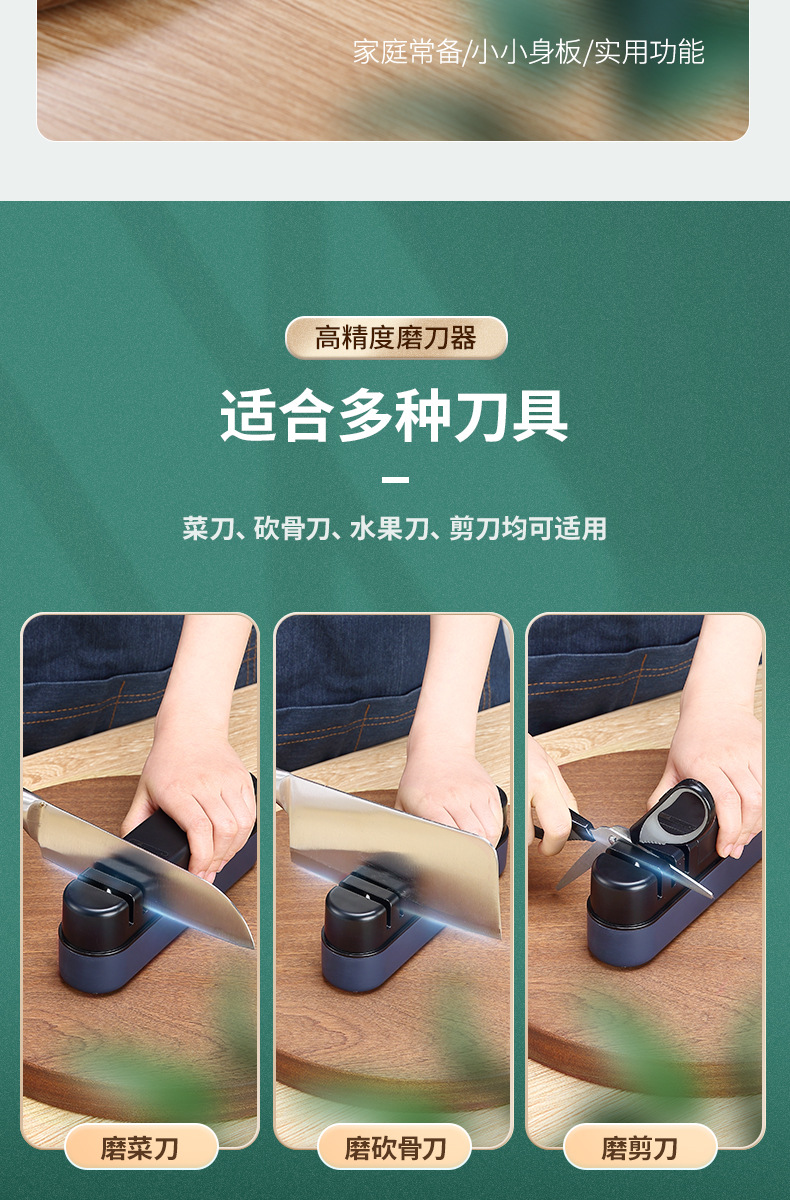 家庭常备/小小身板/实用功能

高精度磨刀器

适合多种刀具

菜刀、砍骨刀、水果刀、剪刀均可适用

磨菜刀

磨砍骨刀

磨剪刀