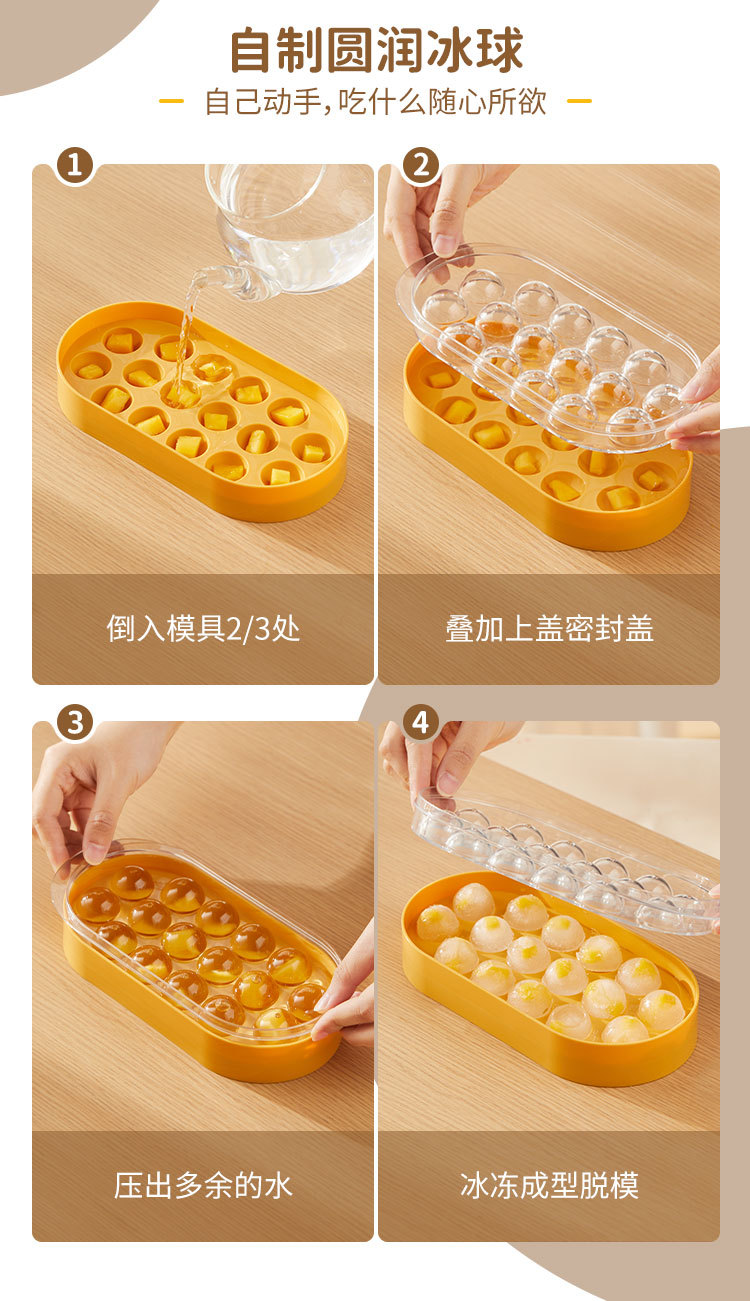 自制圆润冰球

自己动手，吃什么随心所欲

1

倒入模具2/3处

2

叠加上盖密封盖

3

压出多余的水

4

冰冻成型脱模