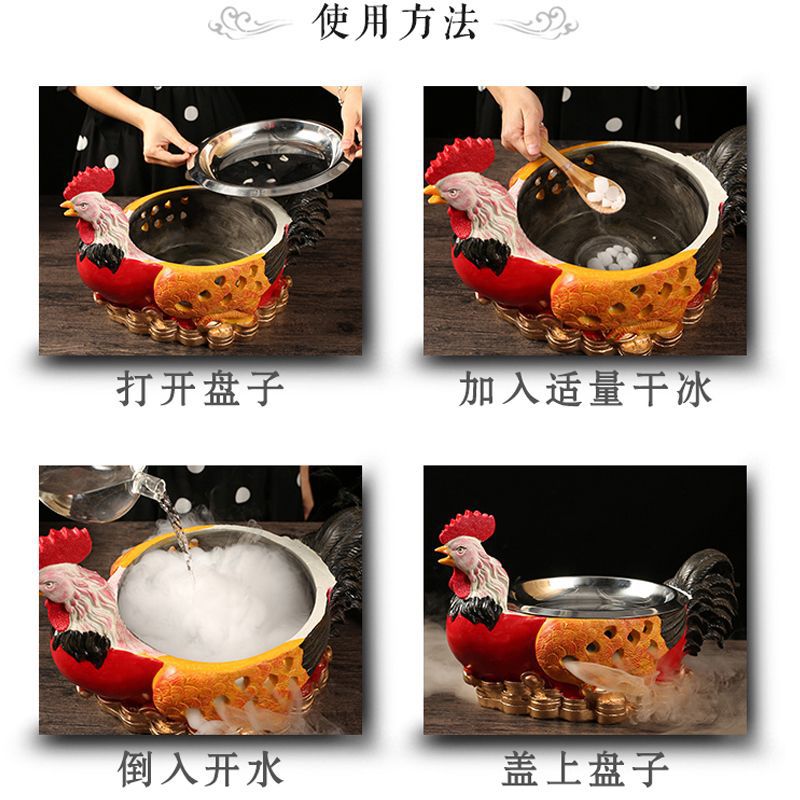 使用方法

打开盘子

加入适量干冰

倒入开水

盖上盘子