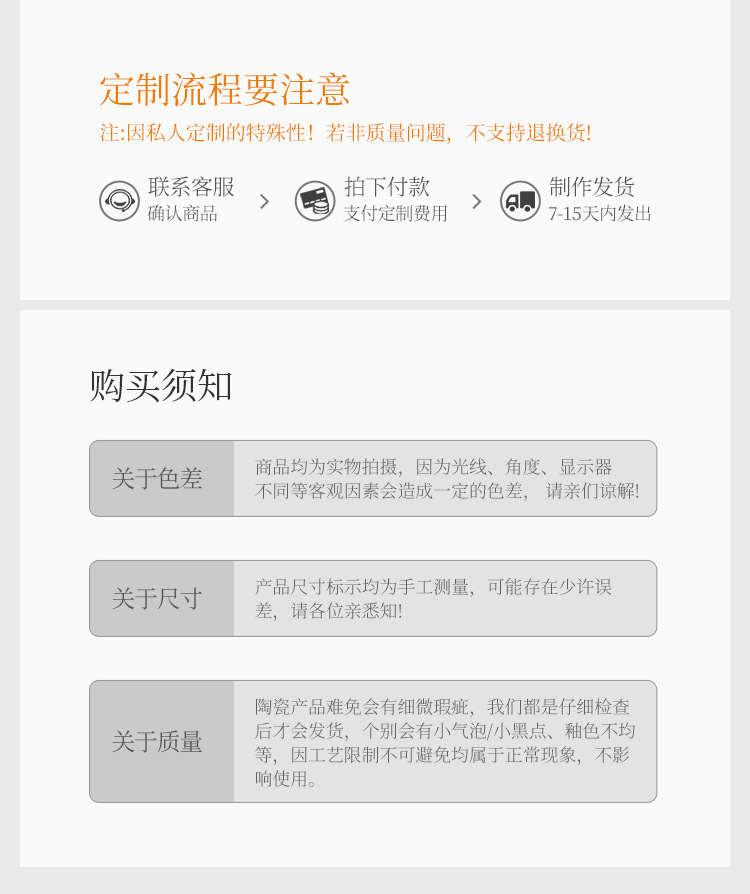 定制流程要注意

注:因私人定制的特殊性!若非质量问题，不支持退换货!

联系客服
确认商品

>

拍下付款
支付定制费用

>

制作发货
7-15天内发出

购买须知

关于色差

商品均为实物拍摄，因为光线、角度、显示器不同等客观因素会造成一定的色差，请亲们谅解!

关于尺寸

产品尺寸标示均为手工测量，可能存在少许误差，请各位亲悉知!

关于质量

陶瓷产品难免会有细微瑕疵，我们都是仔细检查后才会发货，个别会有小气泡/小黑点、釉色不均等，因工艺限制不可避免均属于正常现象，不影响使用。