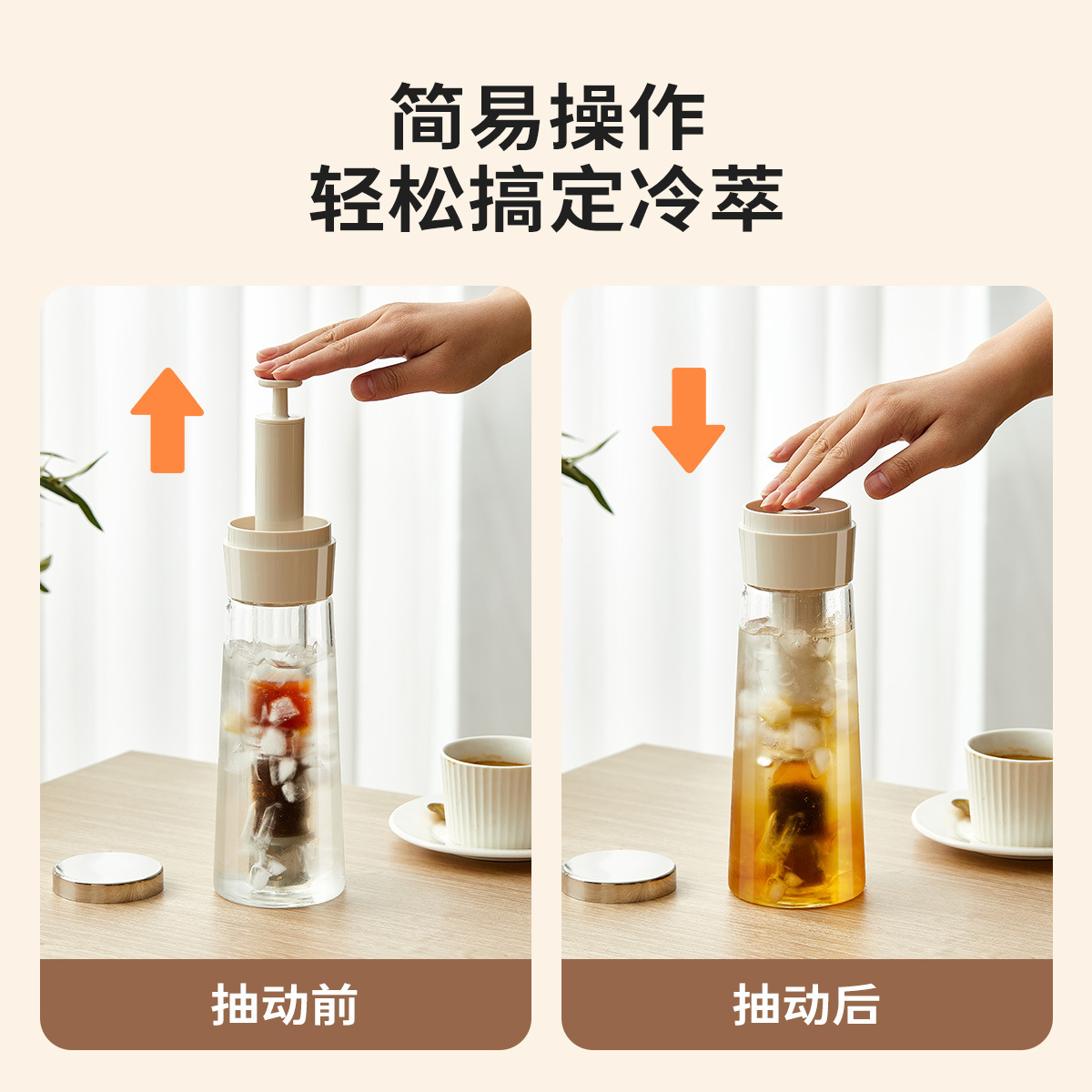 简易操作
轻松搞定冷萃

抽动前

抽动后