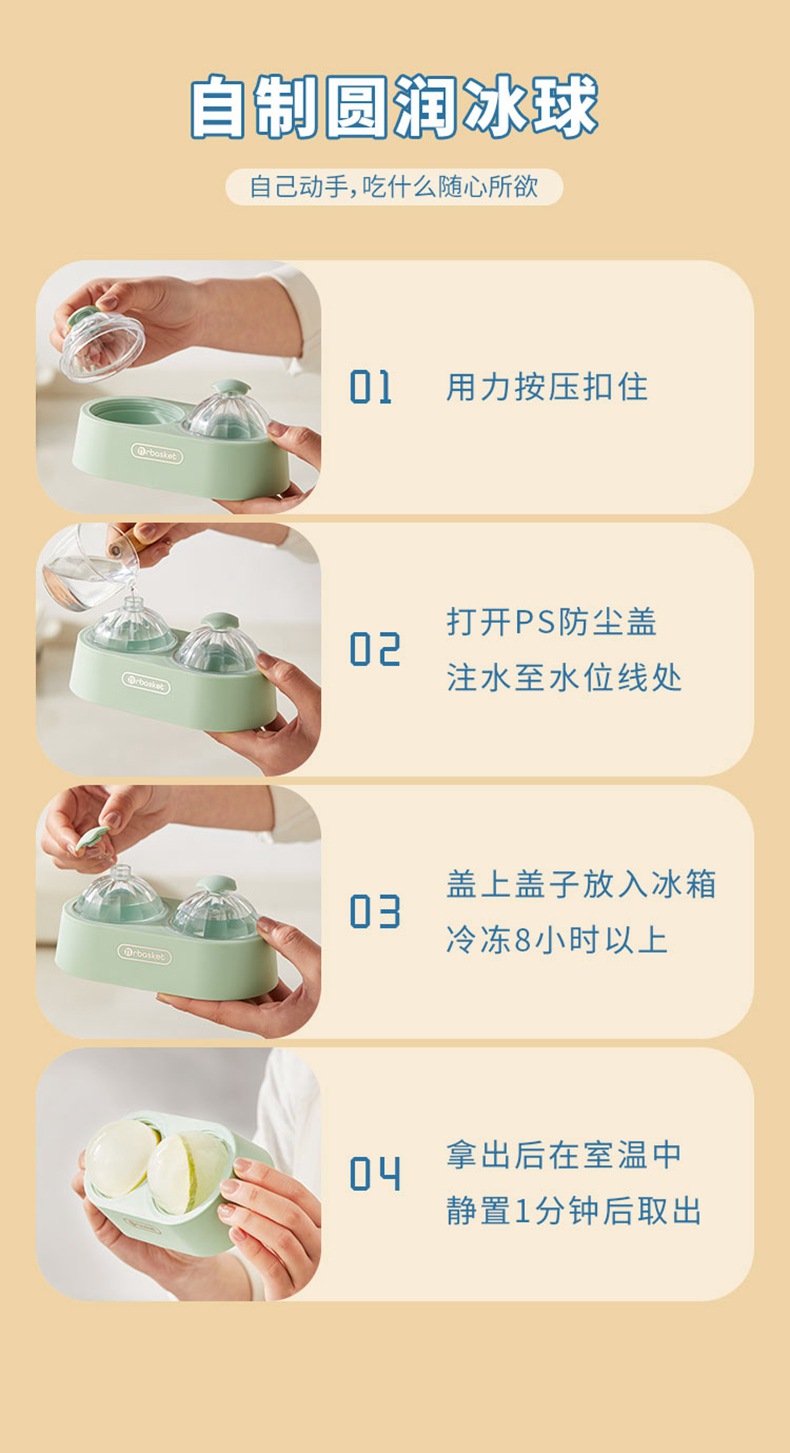 自制圆润冰球

自己动手,吃什么随心所欲

rbasket

01 用力按压扣住

rbasket

02 打开PS防尘盖
注水至水位线处

rbasket

03 盖上盖子放入冰箱
冷冻8小时以上

04 拿出后在室温中
静置1分钟后取出