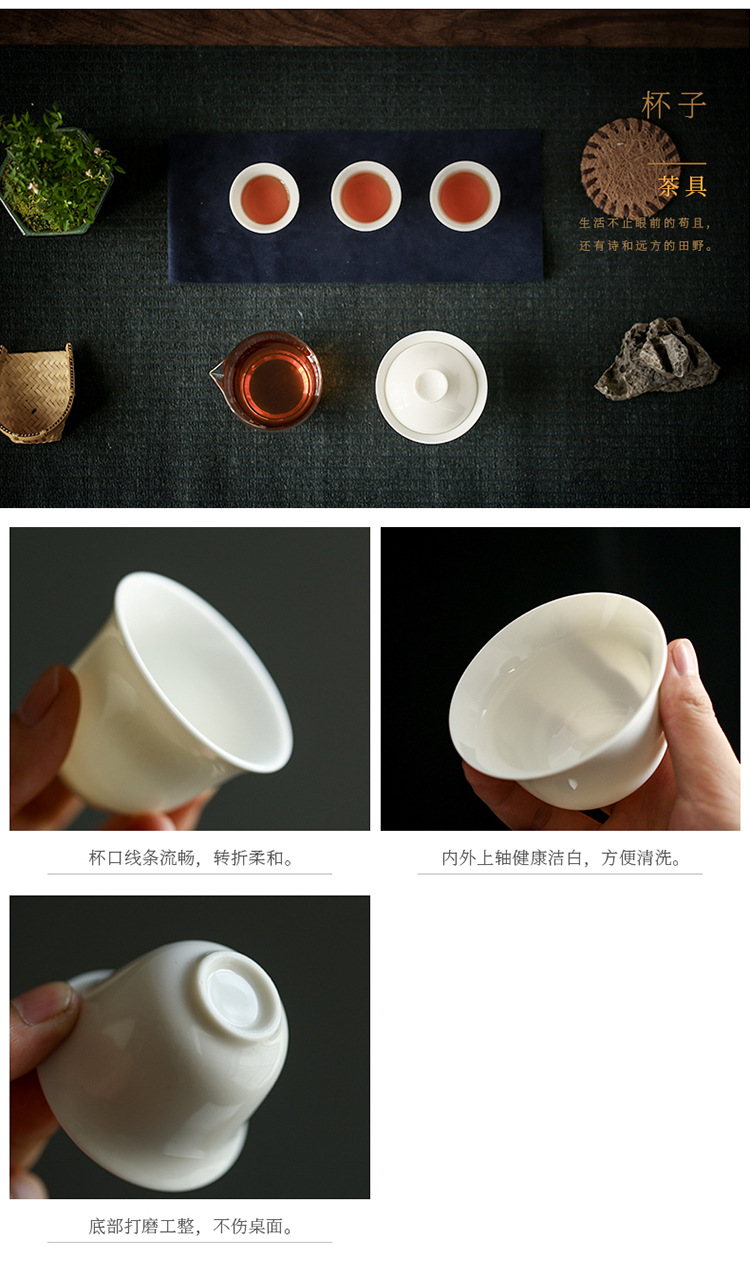 杯子

茶具

生活不止眼前的苟且，
还有诗和远方的田野。

杯口线条流畅，转折柔和。

内外上釉健康洁白，方便清洗。

底部打磨工整，不伤桌面。