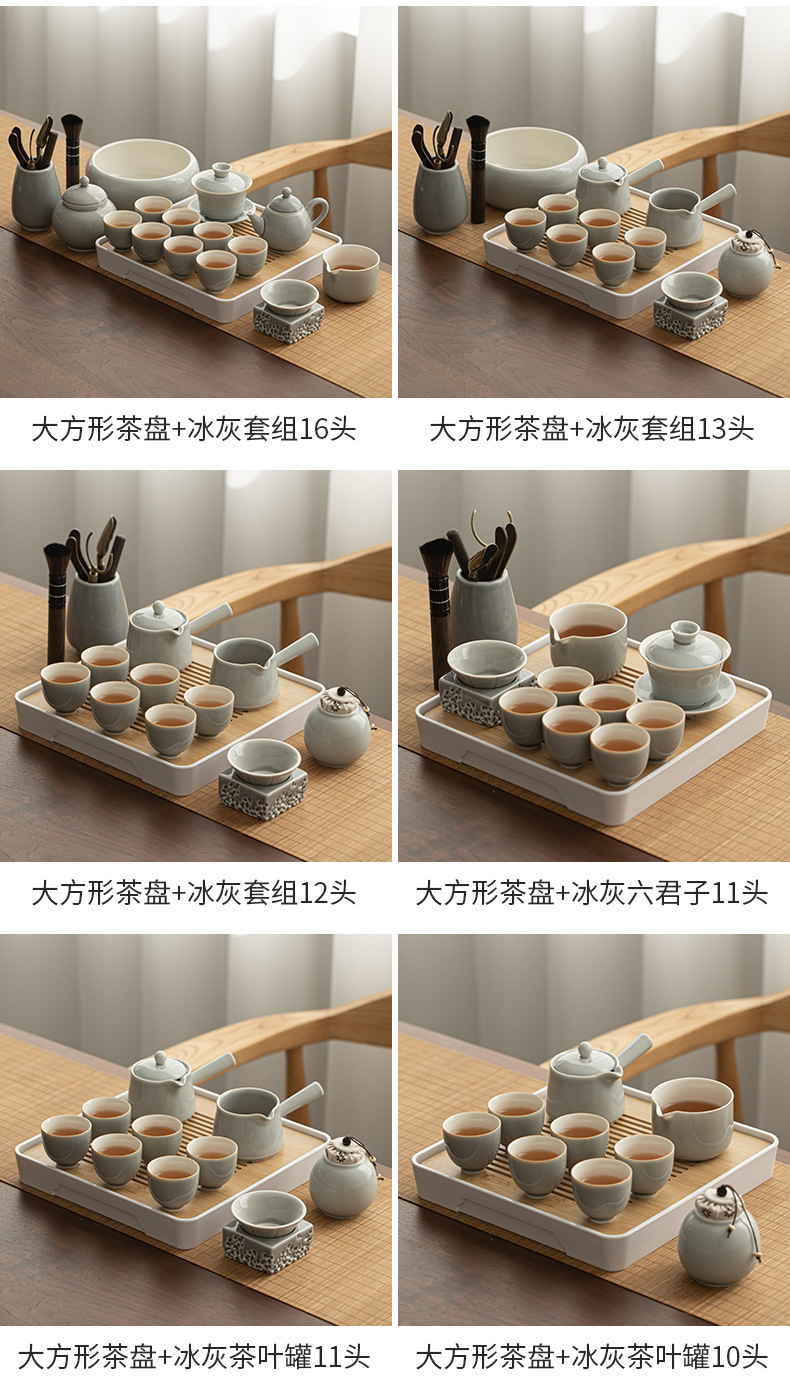 大方形茶盘+冰灰套组16头

大方形茶盘+冰灰套组13头

大方形茶盘+冰灰套组12头

大方形茶盘+冰灰六君子11头

大方形茶盘+冰灰茶叶罐11头

大方形茶盘+冰灰茶叶罐10头