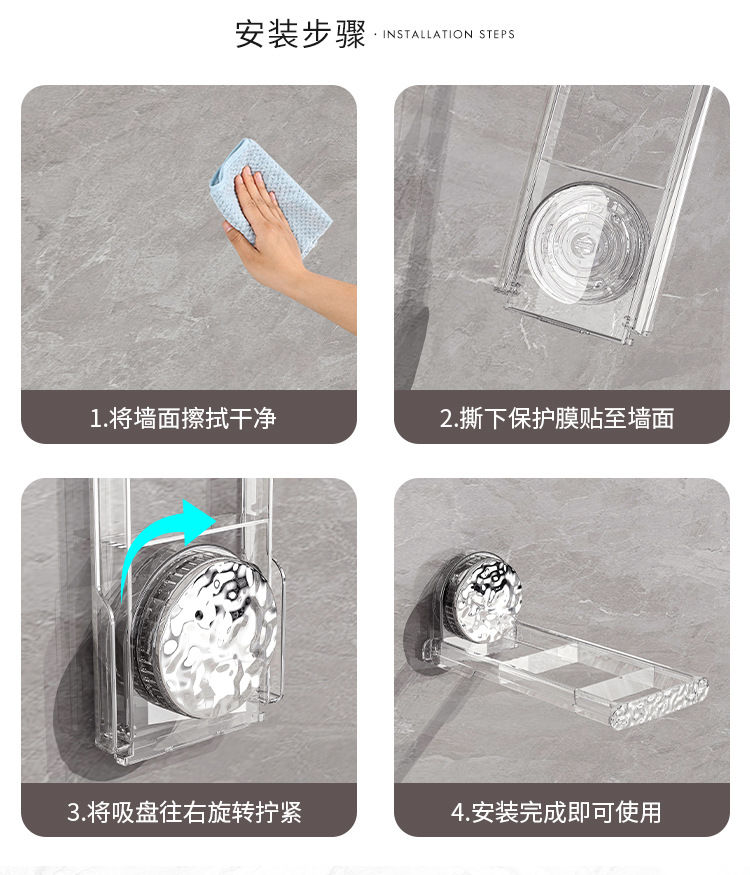 安装步骤 · INSTALLATION STEPS

1.将墙面擦拭干净

2.撕下保护膜贴至墙面

3.将吸盘往右旋转拧紧

4.安装完成即可使用