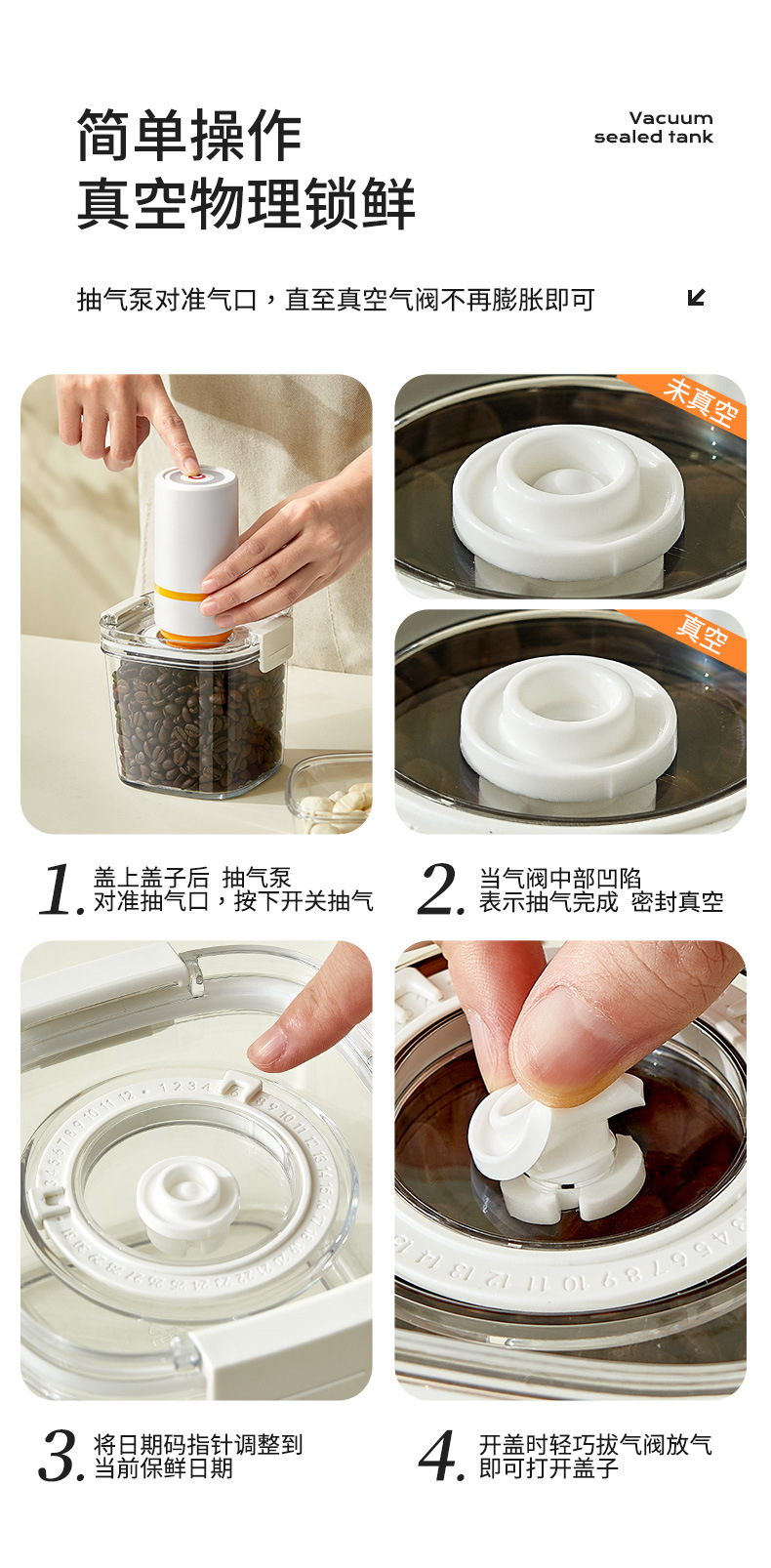 简单操作
真空物理锁鲜

Vacuum
sealed tank

抽气泵对准气口，直至真空气阀不再膨胀即可

未真空

真空

1. 盖上盖子后 抽气泵
对准抽气口，按下开关抽气

2. 当气阀中部凹陷
表示抽气完成 密封真空

3. 将日期码指针调整到
当前保鲜日期

4. 开盖时轻巧拔气阀放气
即可打开盖子