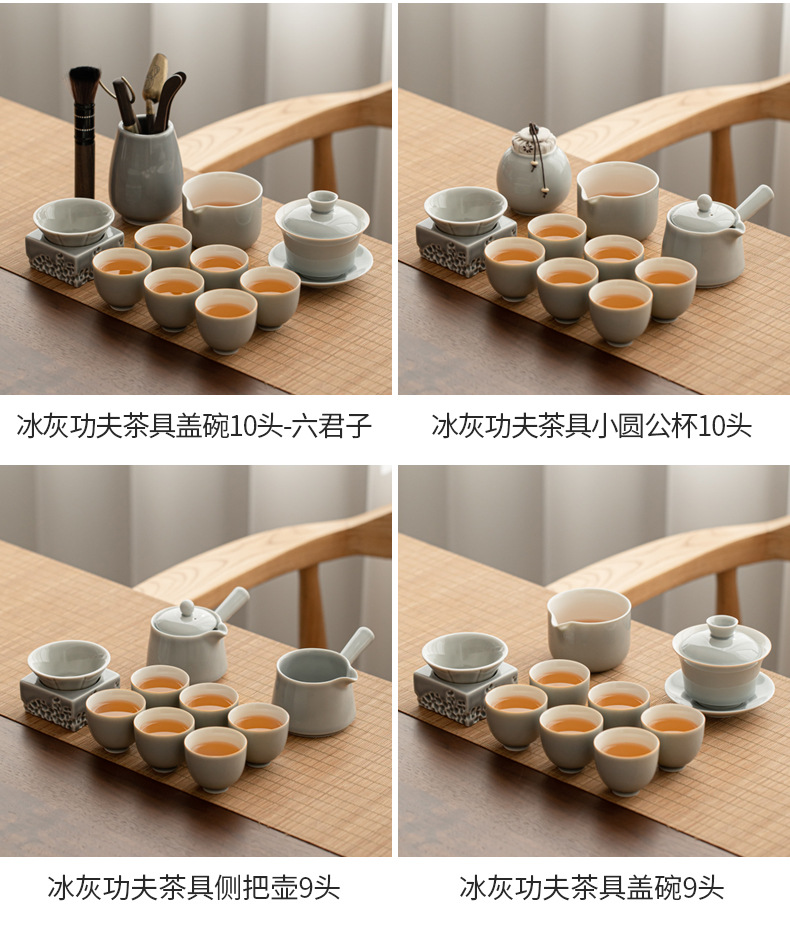 冰灰功夫茶具盖碗10头-六君子

冰灰功夫茶具小圆公杯10头

冰灰功夫茶具侧把壶9头

冰灰功夫茶具盖碗9头