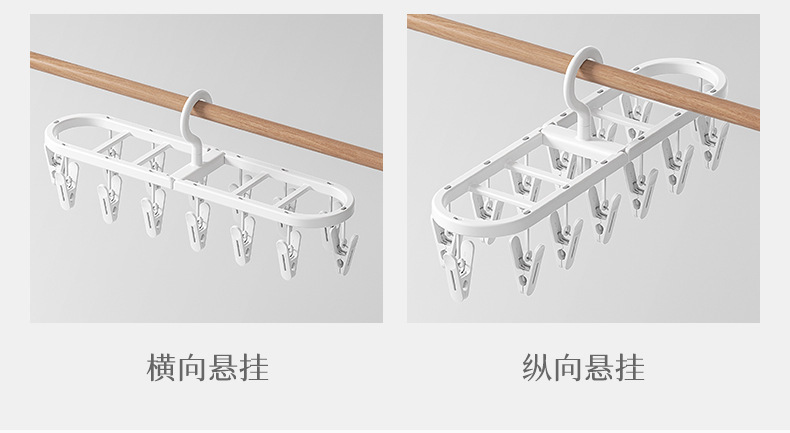 横向悬挂

纵向悬挂