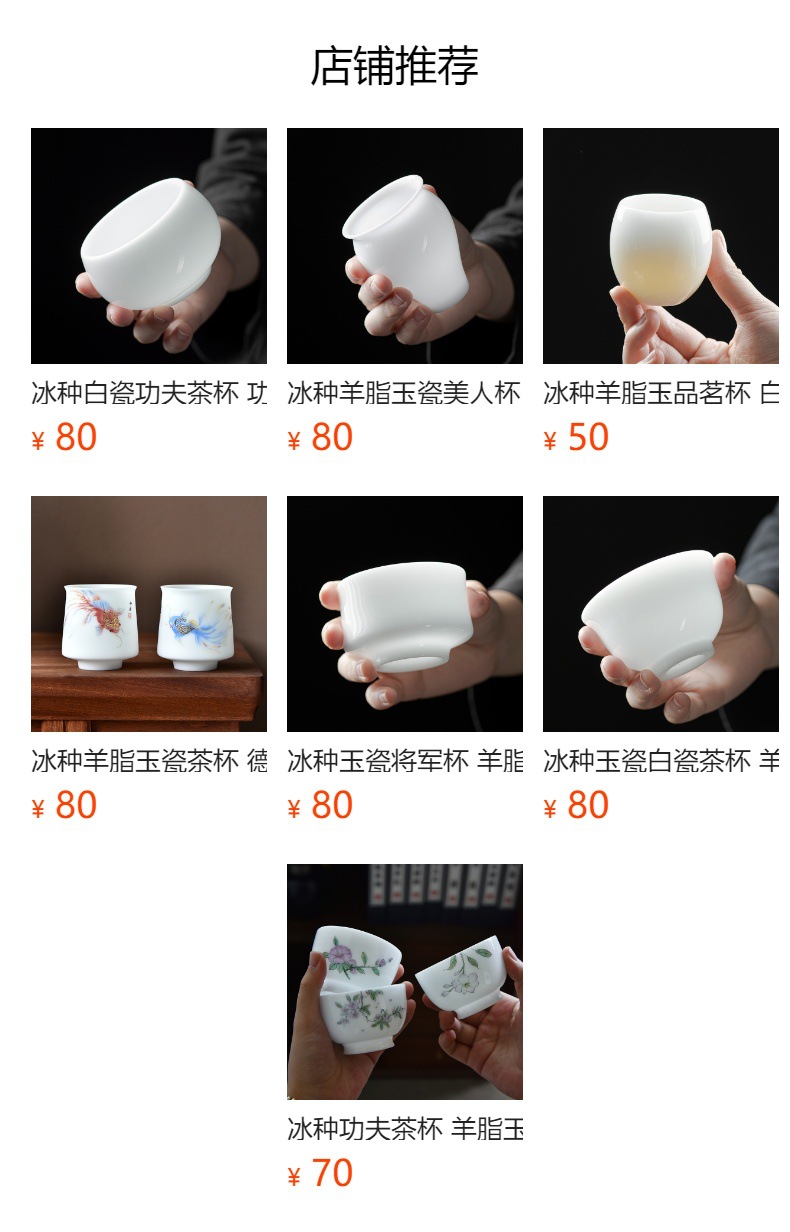 店铺推荐

冰种白瓷功夫茶杯 功
¥ 80

冰种羊脂玉瓷美人杯
¥ 80

冰种羊脂玉品茗杯 白
¥ 50

冰种羊脂玉瓷茶杯 德
¥ 80

冰种玉瓷将军杯 羊脂
¥ 80

冰种玉瓷白瓷茶杯 羊
¥ 80

冰种功夫茶杯 羊脂玉
¥ 70