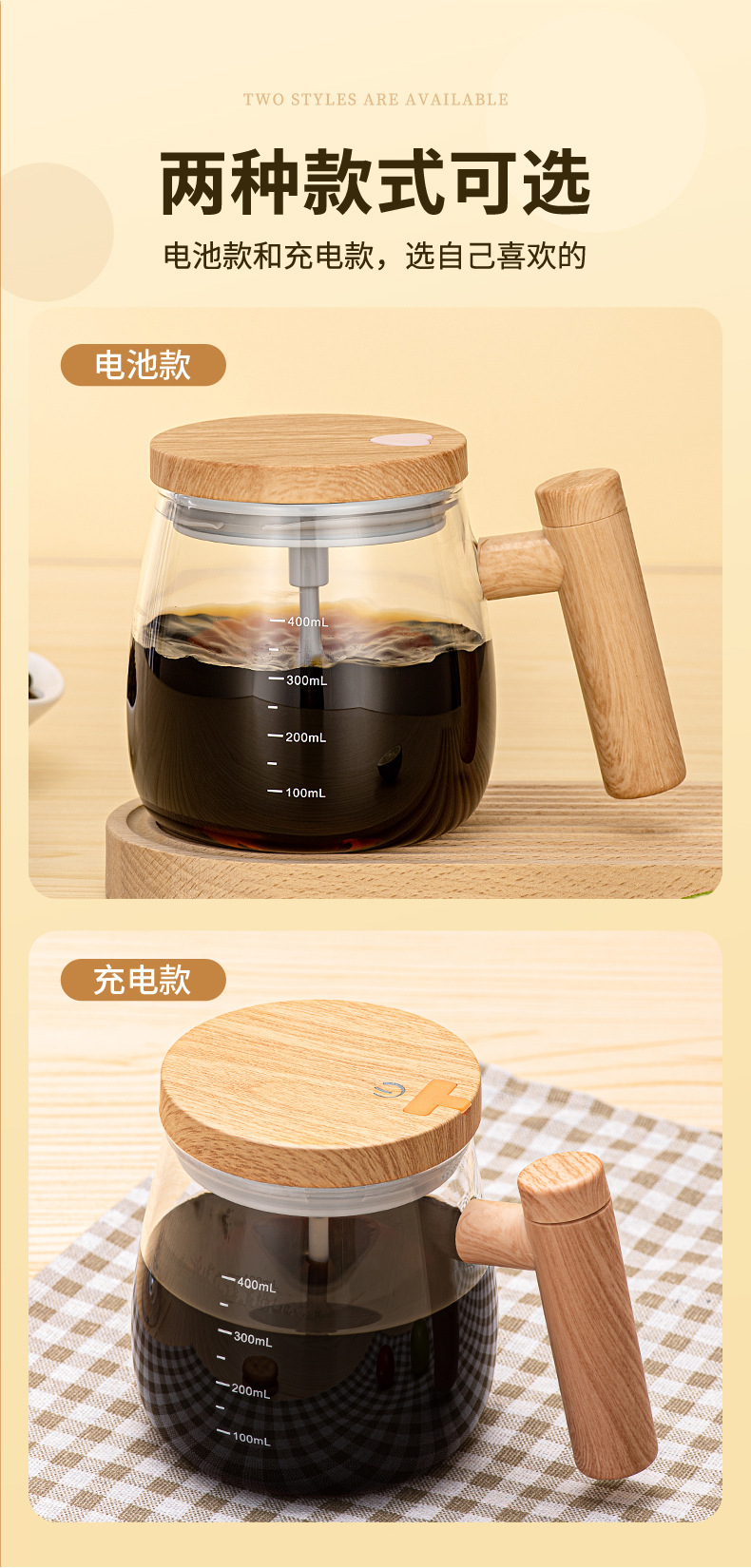 TWO STYLES ARE AVAILABLE

两种款式可选

电池款和充电款，选自己喜欢的

电池款

400mL
300mL
200mL
100mL

充电款

400mL
300mL
200mL
100mL