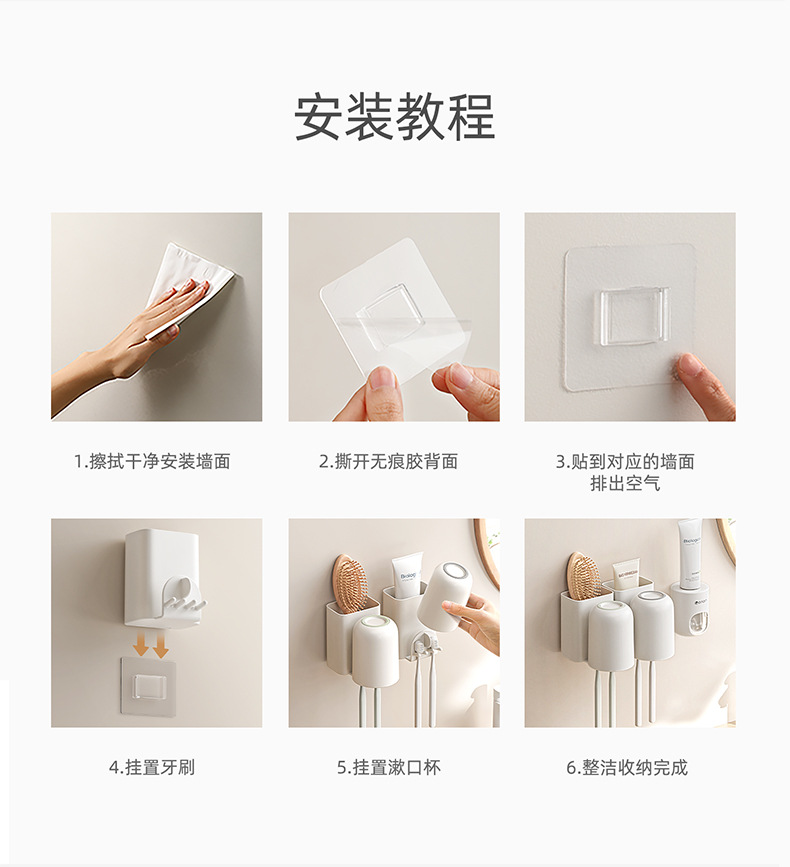 安装教程

1.擦拭干净安装墙面

2.撕开无痕胶背面

3.贴到对应的墙面
排出空气

4.挂置牙刷

5.挂置漱口杯

6.整洁收纳完成