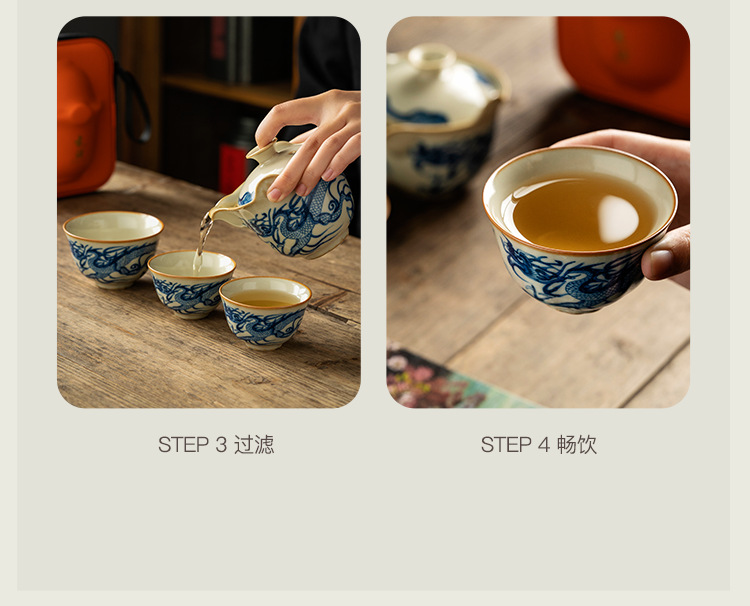 STEP 3 过滤

STEP 4 畅饮