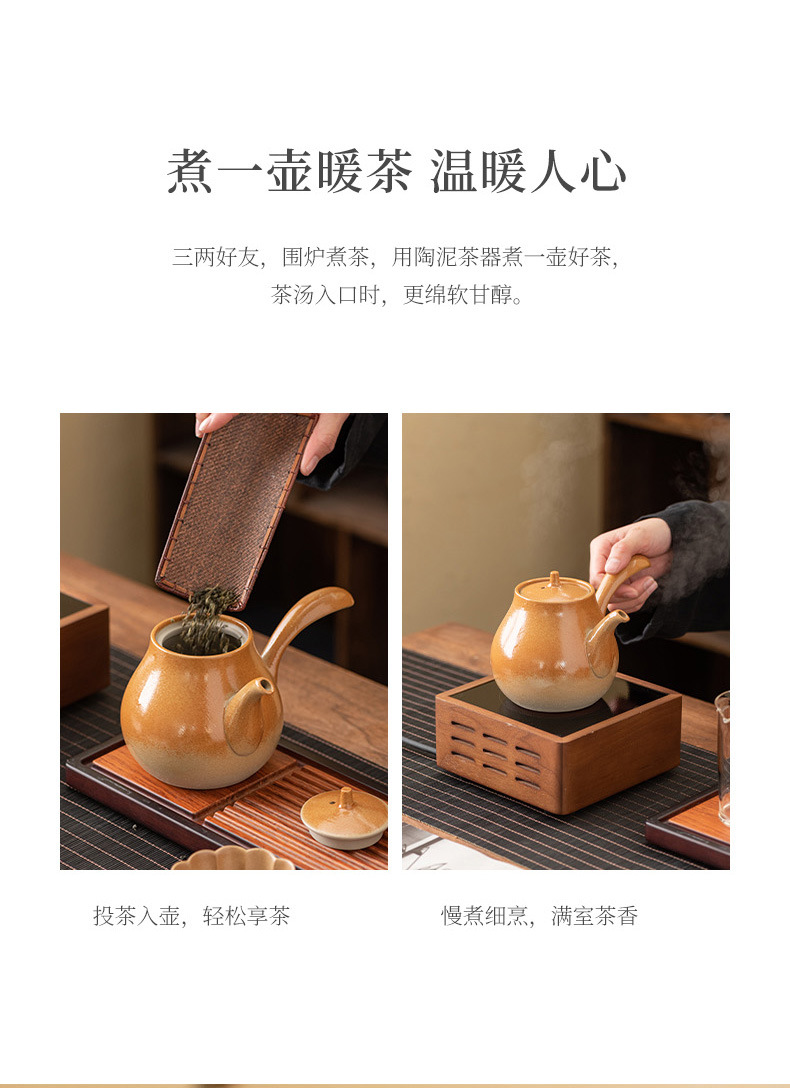 煮一壶暖茶 温暖人心

三两好友，围炉煮茶，用陶泥茶器煮一壶好茶，茶汤入口时，更绵软甘醇。

投茶入壶，轻松享茶

慢煮细烹，满室茶香