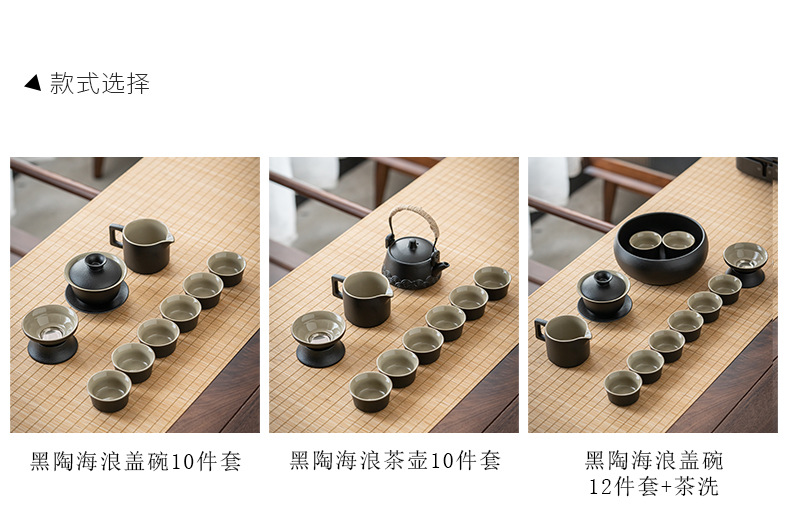 ◀ 款式选择

黑陶海浪盖碗10件套

黑陶海浪茶壶10件套

黑陶海浪盖碗
12件套+茶洗