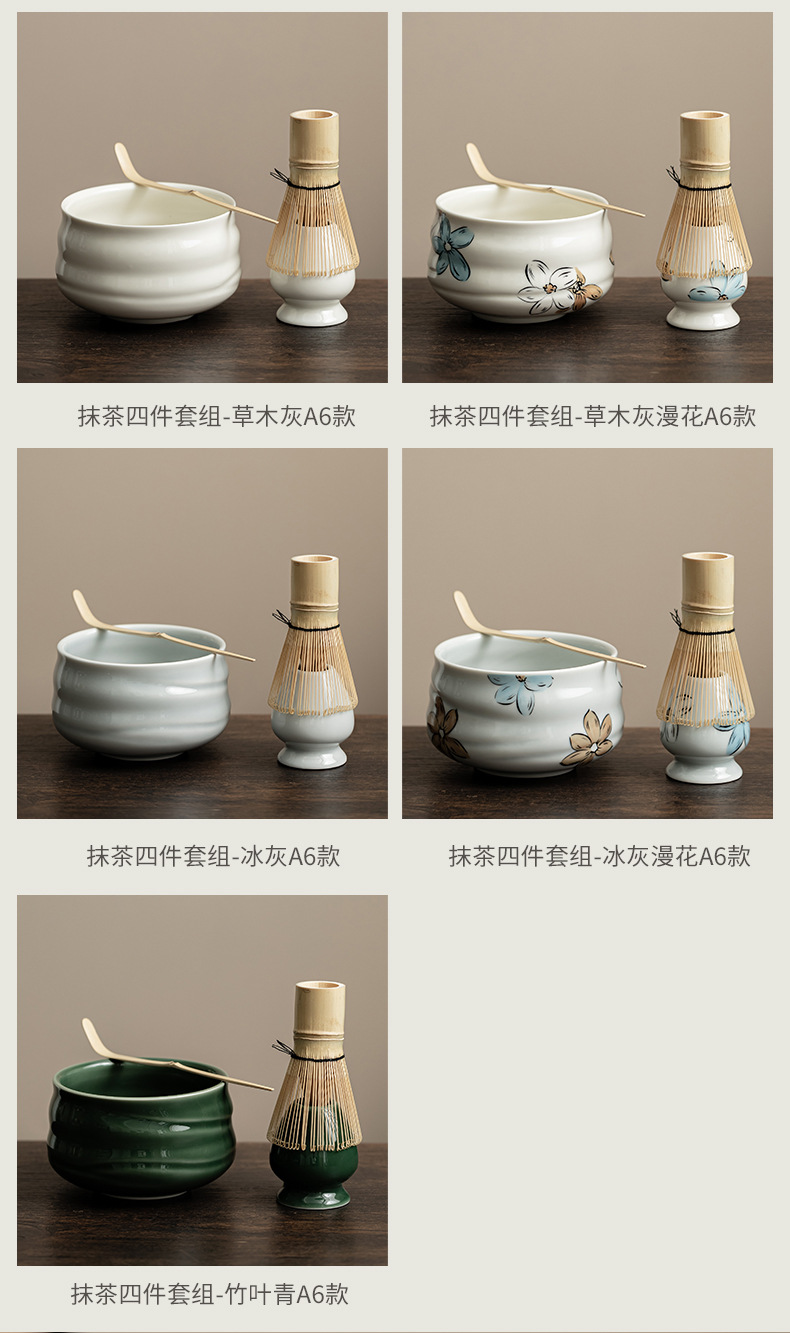 抹茶四件套组-草木灰A6款

抹茶四件套组-草木灰漫花A6款

抹茶四件套组-冰灰A6款

抹茶四件套组-冰灰漫花A6款

抹茶四件套组-竹叶青A6款