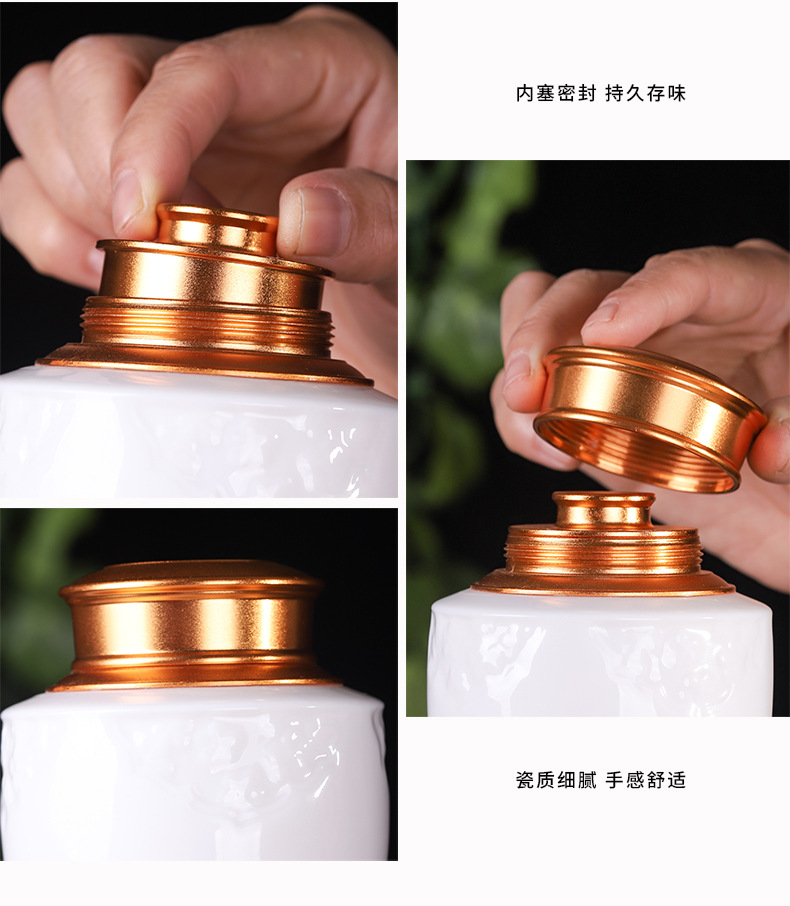 内塞密封 持久存味

瓷质细腻 手感舒适