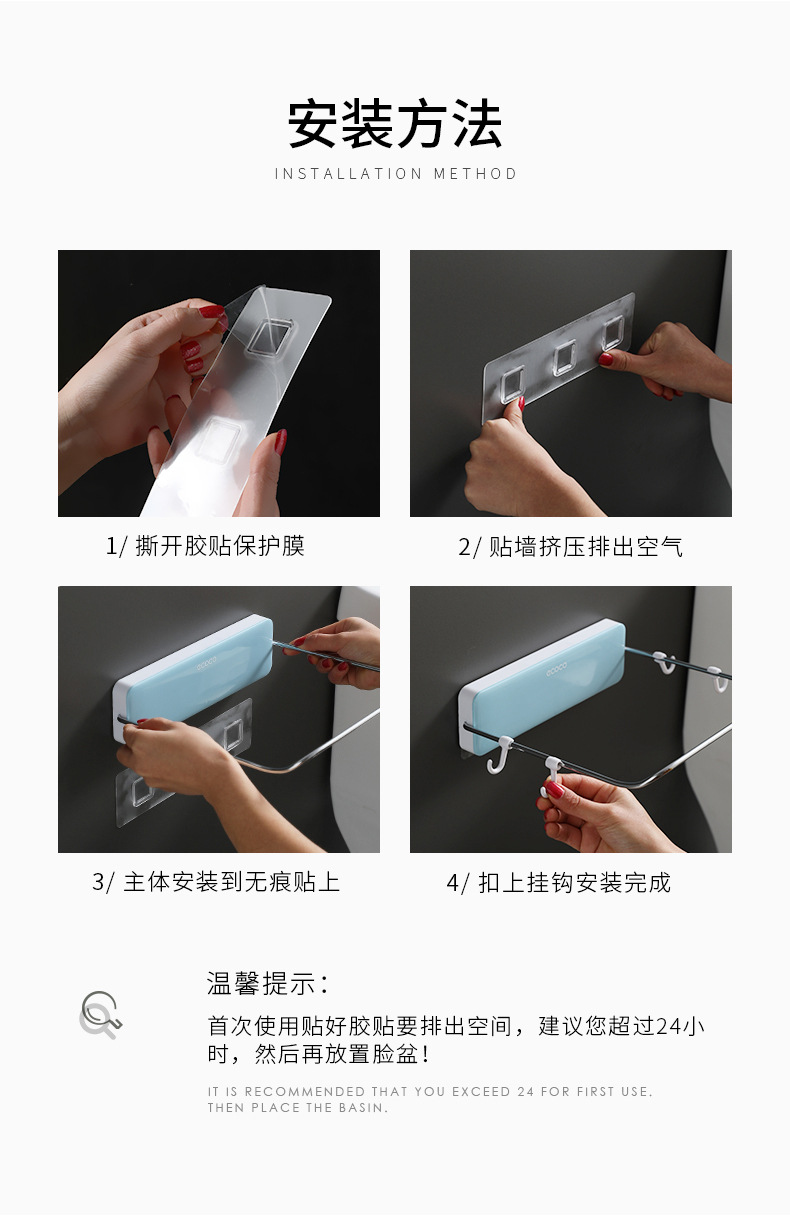 安装方法

INSTALLATION METHOD

1/ 撕开胶贴保护膜

2/ 贴墙挤压排出空气

ecoco

3/ 主体安装到无痕贴上

ecoco

4/ 扣上挂钩安装完成

温馨提示：

首次使用贴好胶贴要排出空间，建议您超过24小时，然后再放置脸盆！

IT IS RECOMMENDED THAT YOU EXCEED 24 FOR FIRST USE. THEN PLACE THE BASIN.