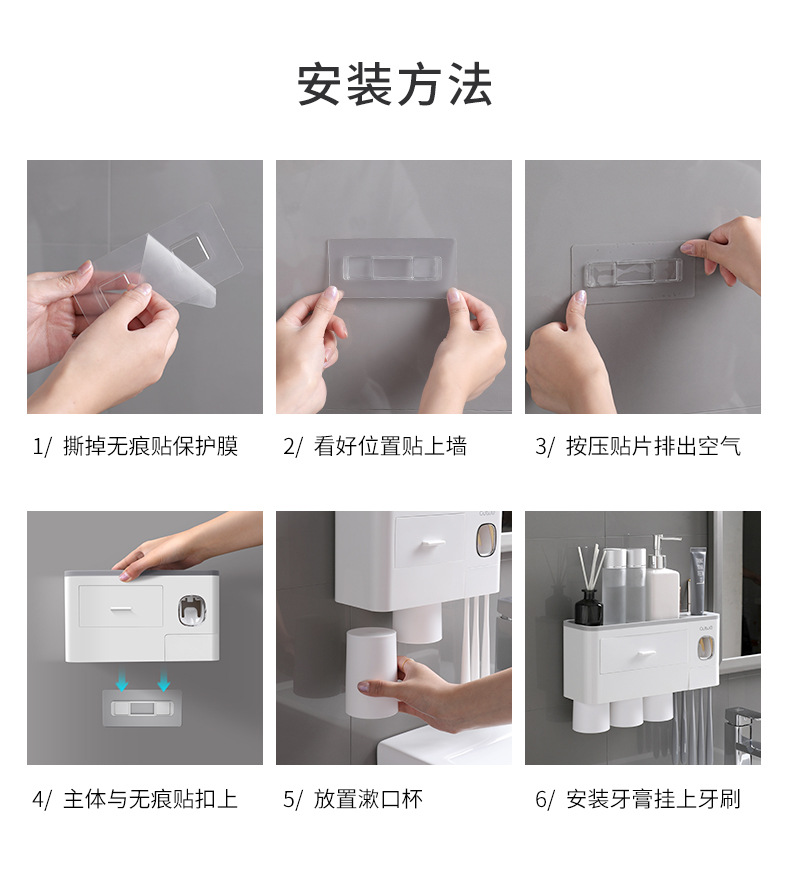 安装方法

1/ 撕掉无痕贴保护膜

2/ 看好位置贴上墙

3/ 按压贴片排出空气

4/ 主体与无痕贴扣上

5/ 放置漱口杯

6/ 安装牙膏挂上牙刷