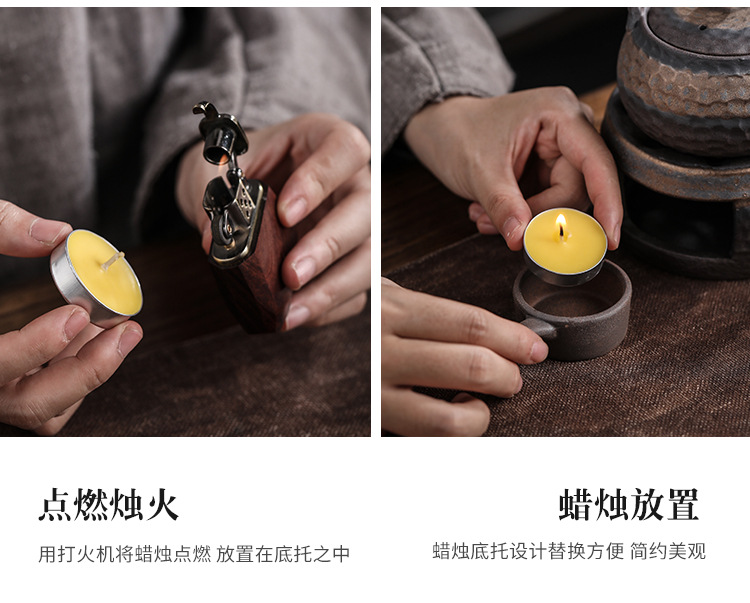 点燃烛火

用打火机将蜡烛点燃 放置在底托之中

蜡烛放置

蜡烛底托设计替换方便 简约美观