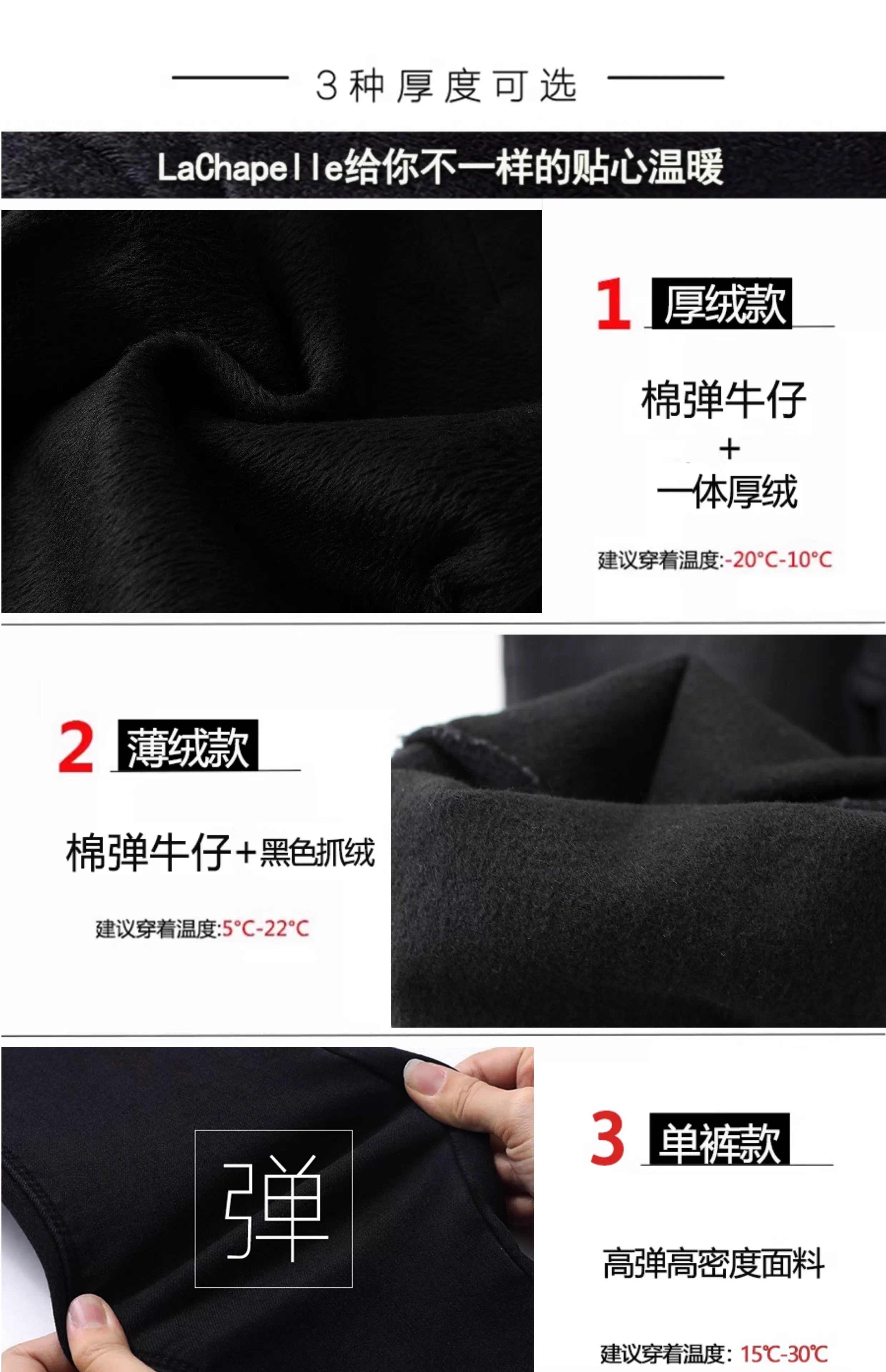 3种厚度可选

LaChapelle给你不一样的贴心温暖

1 厚绒款

棉弹牛仔
+
一体厚绒

建议穿着温度:-20°C-10°C

2 薄绒款

棉弹牛仔+黑色抓绒

建议穿着温度:5°C-22°C

弹

3 单裤款

高弹高密度面料

建议穿着温度: 15°C-30°C