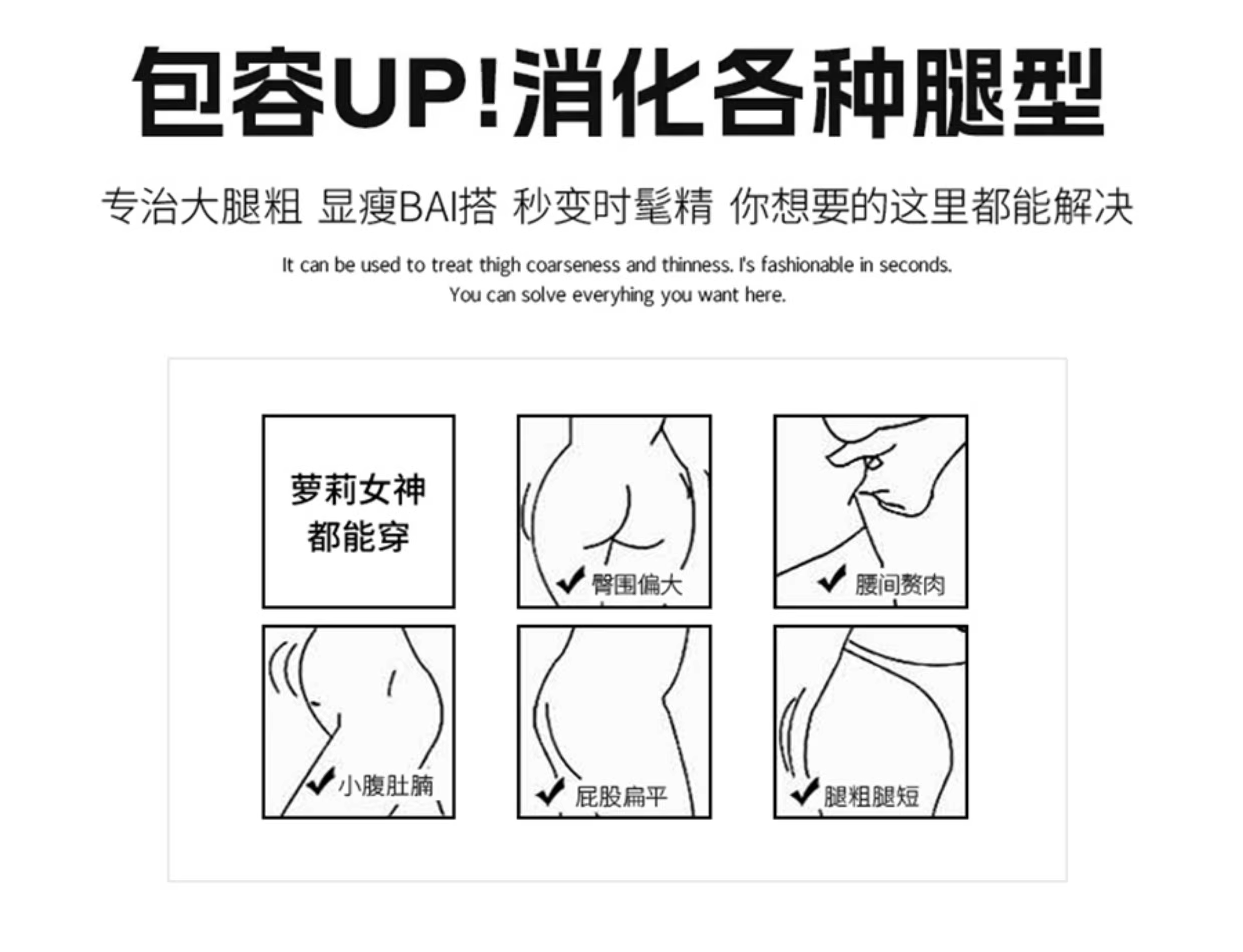 包容UP!消化各种腿型

专治大腿粗 显瘦BAI搭 秒变时髦精 你想要的这里都能解决

It can be used to treat thigh coarseness and thinness. I's fashionable in seconds. You can solve everyhing you want here.

萝莉女神
都能穿

臀围偏大

腰间赘肉

小腹肚腩

屁股扁平

腿粗腿短