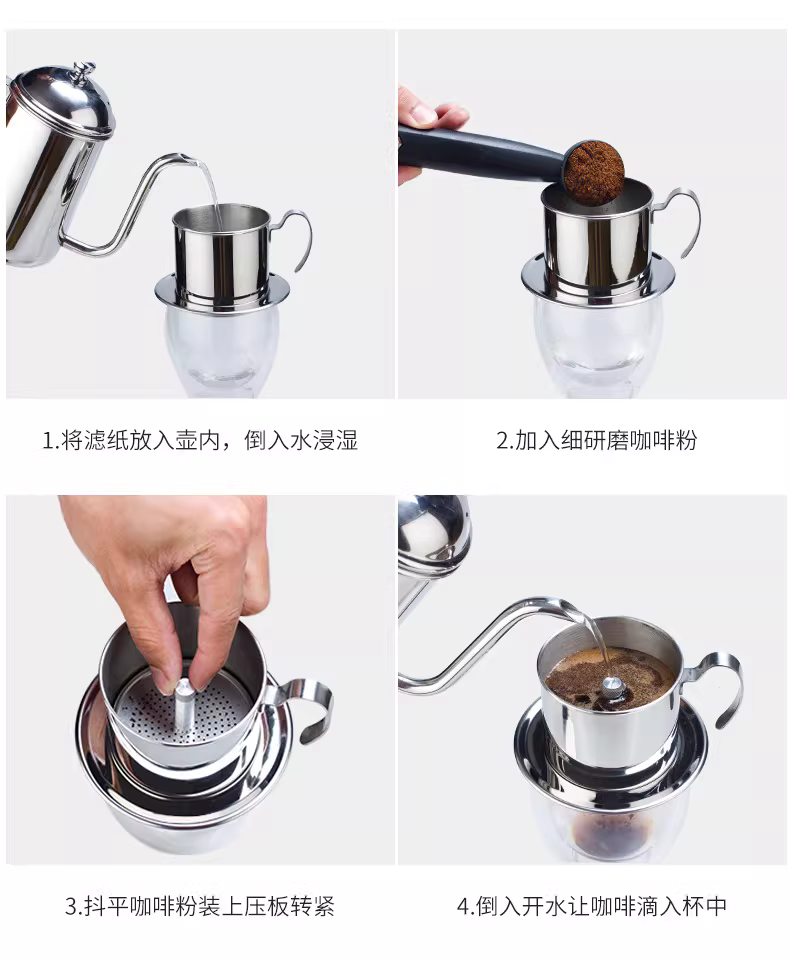 1.将滤纸放入壶内，倒入水浸湿

2.加入细研磨咖啡粉

3.抖平咖啡粉装上压板转紧

4.倒入开水让咖啡滴入杯中