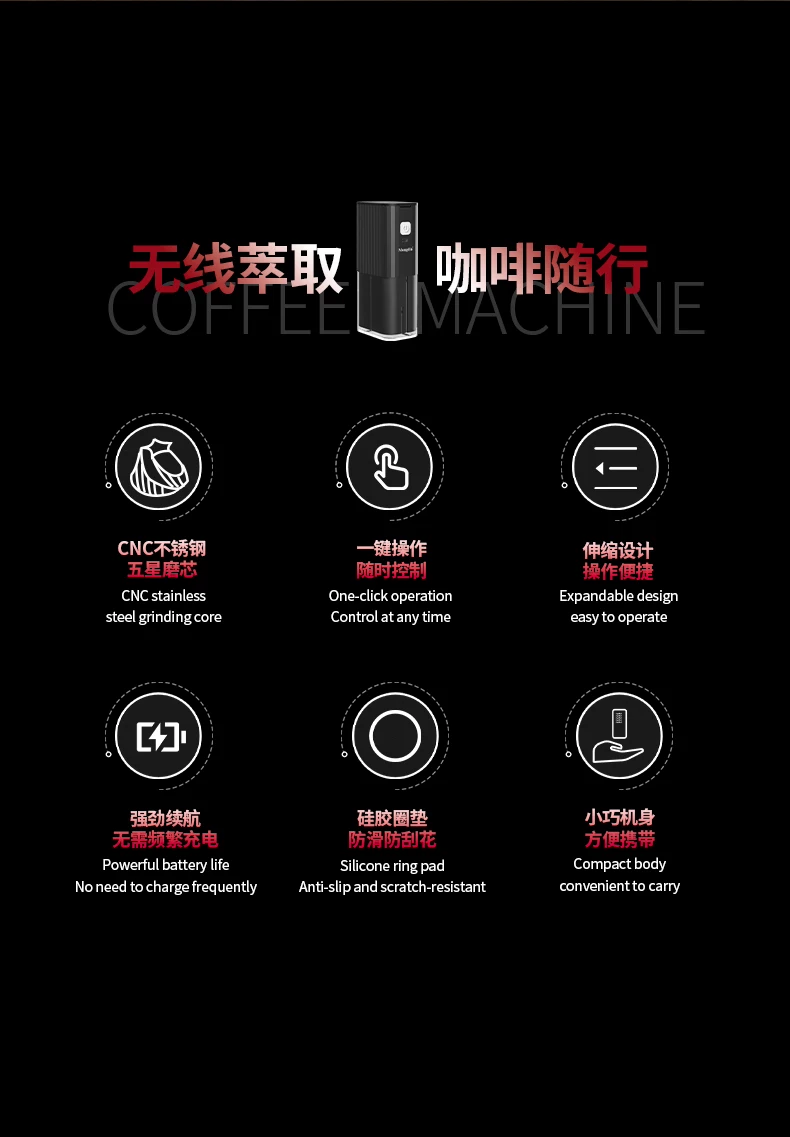 无线萃取 咖啡随行
COFFEE MACHINE

CNC不锈钢
五星磨芯
CNC stainless
steel grinding core

一键操作
随时控制
One-click operation
Control at any time

伸缩设计
操作便捷
Expandable design
easy to operate

强劲续航
无需频繁充电
Powerful battery life
No need to charge frequently

硅胶圈垫
防滑防刮花
Silicone ring pad
Anti-slip and scratch-resistant

小巧机身
方便携带
Compact body
convenient to carry